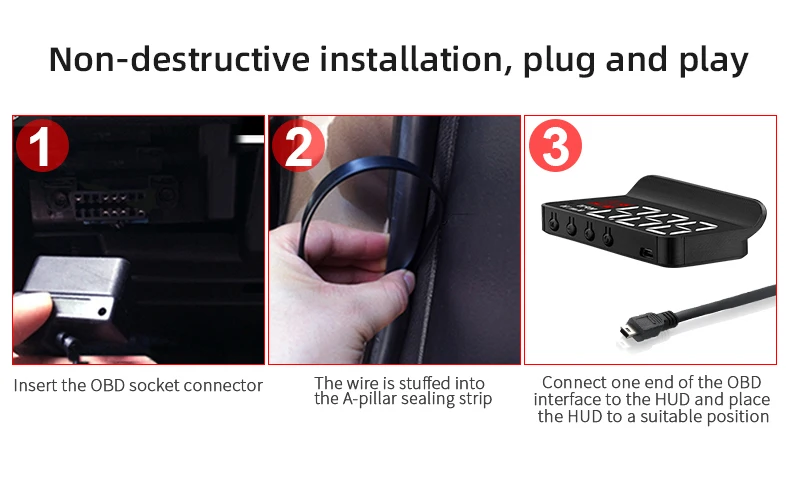 Non-destructive installation, plug and play

1

Insert the OBD socket connector

2

The wire is stuffed into the A-pillar sealing strip

3

Connect one end of the OBD interface to the HUD and place the HUD to a suitable position