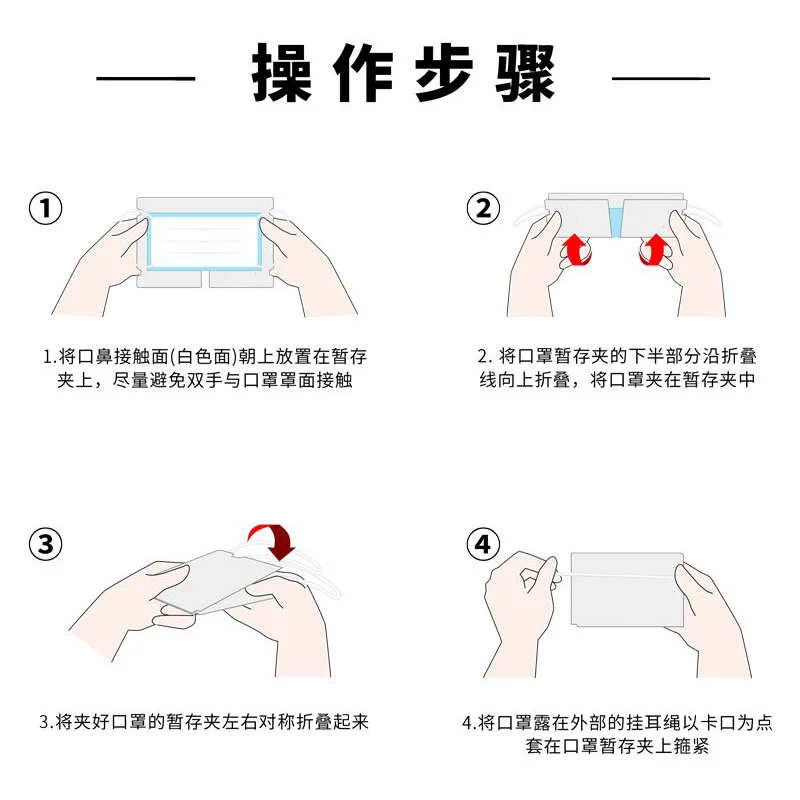 操作步骤

①

1.将口鼻接触面(白色面)朝上放置在暂存夹上，尽量避免双手与口罩罩面接触

②

2. 将口罩暂存夹的下半部分沿折叠线向上折叠，将口罩夹在暂存夹中

③

3.将夹好口罩的暂存夹左右对称折叠起来

④

4.将口罩露在外部的挂耳绳以卡口为点套在口罩暂存夹上箍紧