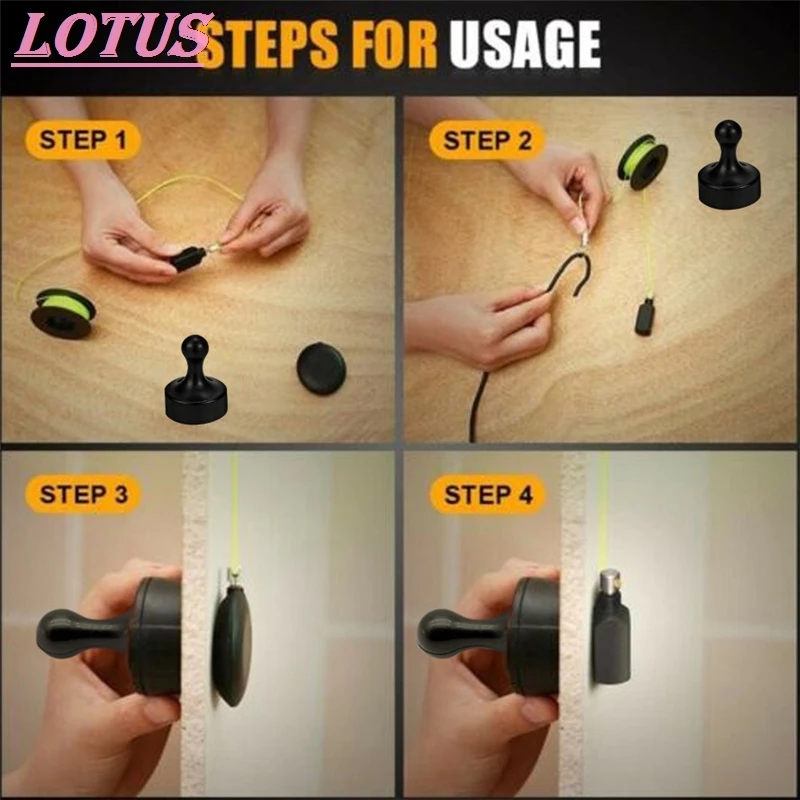 LOTUS STEPS FOR USAGE

STEP 1

STEP 2

STEP 3

STEP 4