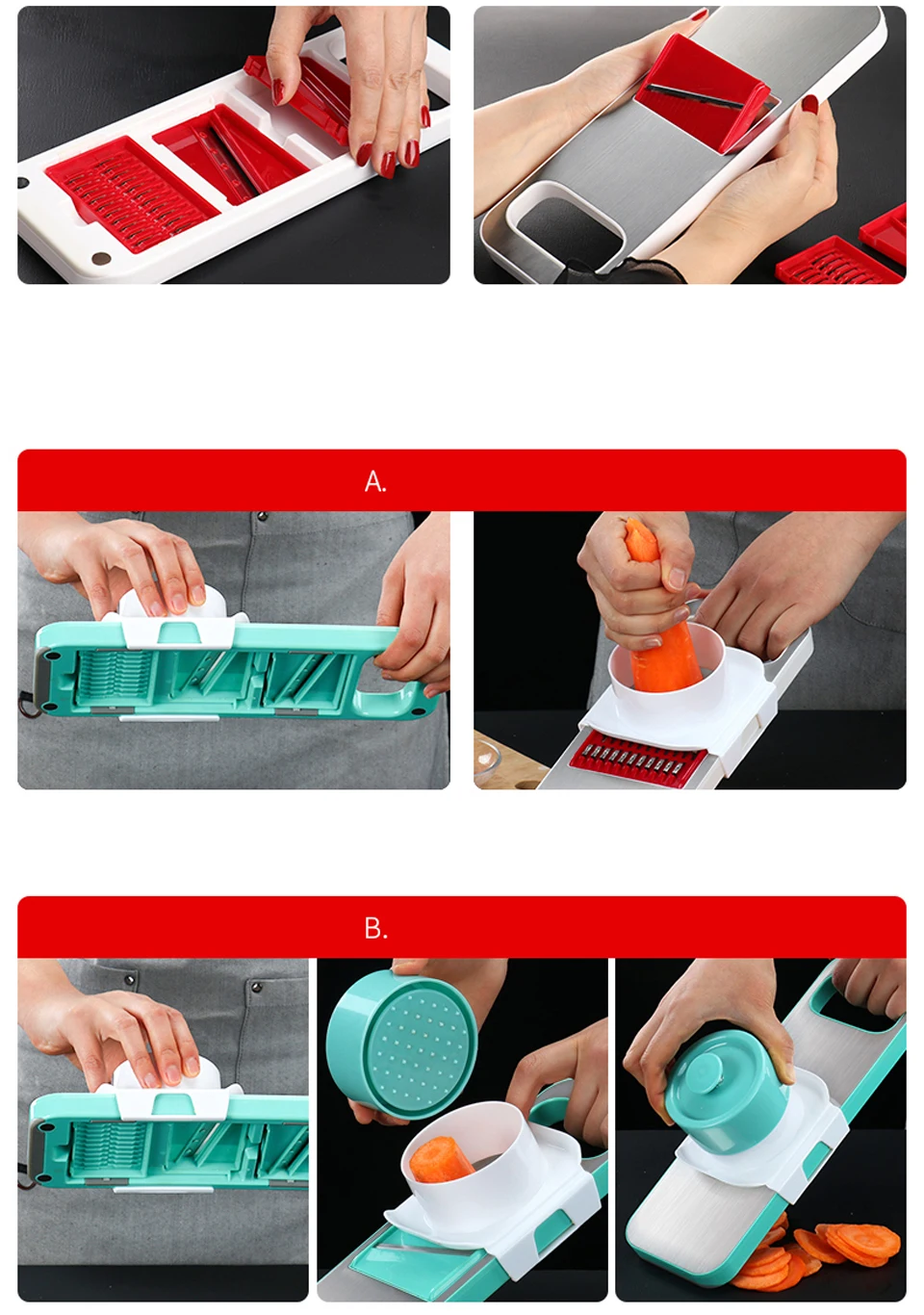 A.

B.