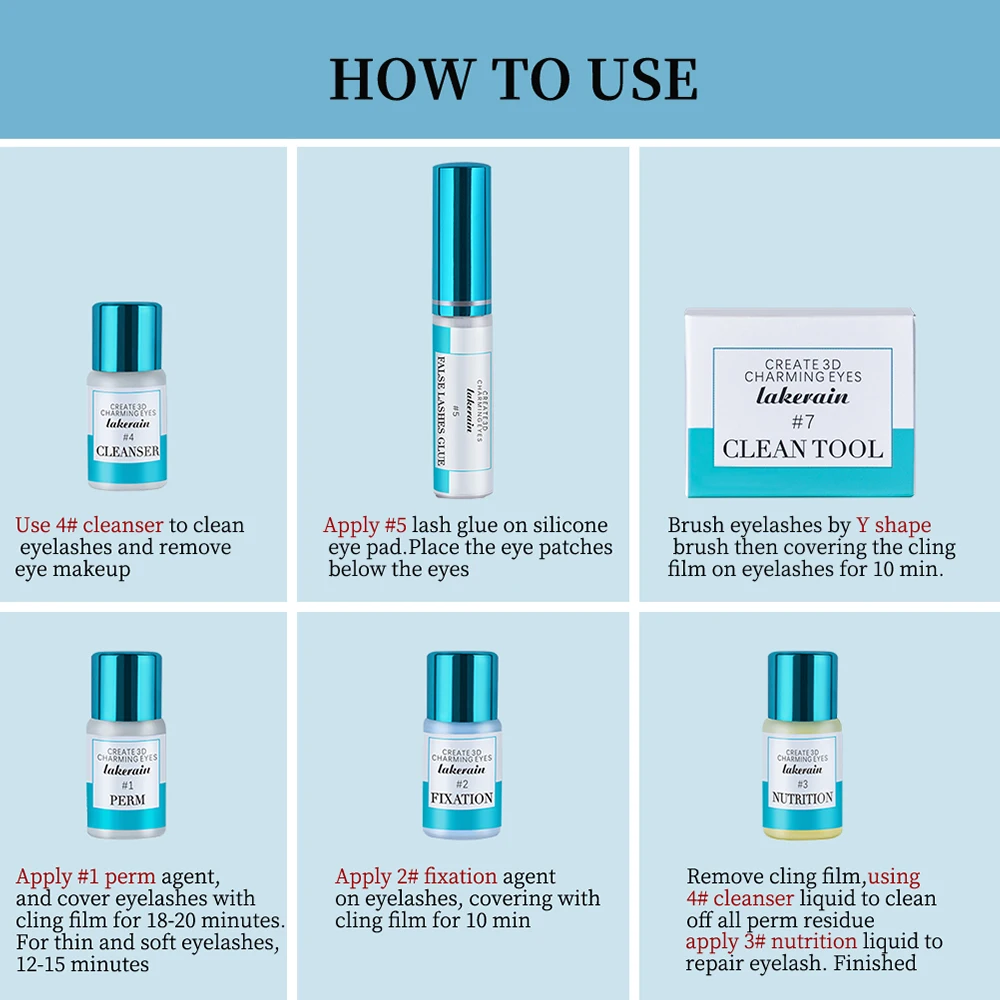 HOW TO USE

CREATE 3D CHARMING EYES lakerain #4 CLEANSER

Use 4# cleanser to clean eyelashes and remove eye makeup

CREATE 3D CHARMING EYES lakerain #5 FALSE LASHES GLUE

Apply #5 lash glue on silicone eye pad.Place the eye patches below the eyes

CREATE 3D CHARMING EYES lakerain #7 CLEAN TOOL

Brush eyelashes by Y shape brush then covering the cling film on eyelashes for 10 min.

CREATE 3D CHARMING EYES lakerain #1 PERM

Apply #1 perm agent, and cover eyelashes with cling film for 18-20 minutes. For thin and soft eyelashes, 12-15 minutes

CREATE 3D CHARMING EYES lakerain #2 FIXATION

Apply 2# fixation agent on eyelashes, covering with cling film for 10 min

CREATE 3D CHARMING EYES lakerain #3 NUTRITION

Remove cling film,using 4# cleanser liquid to clean off all perm residue apply 3# nutrition liquid to repair eyelash. Finished