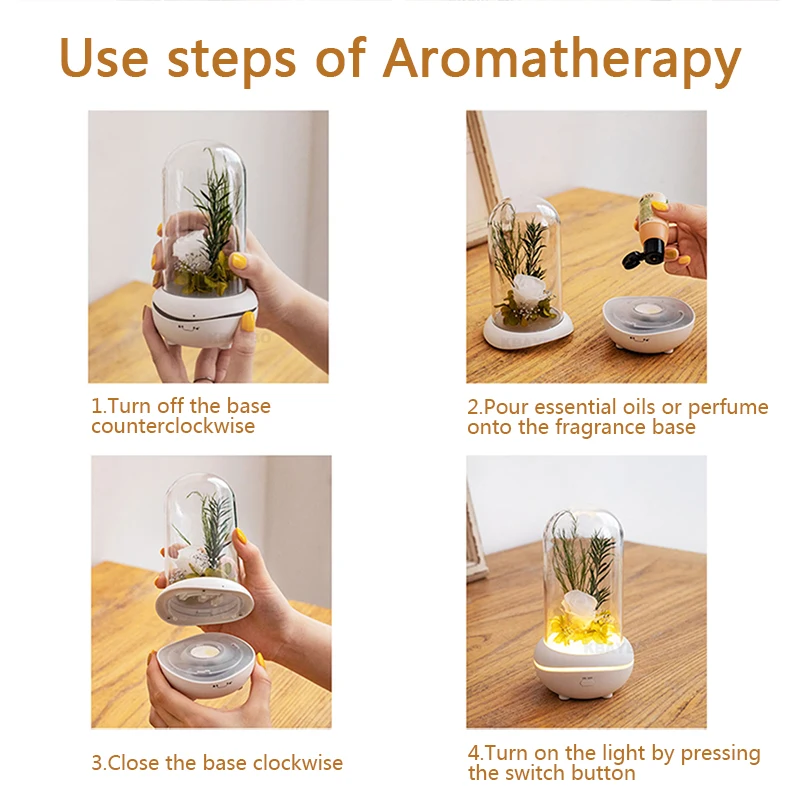 Use steps of Aromatherapy

1.Turn off the base counterclockwise

2.Pour essential oils or perfume onto the fragrance base

3.Close the base clockwise

4.Turn on the light by pressing the switch button