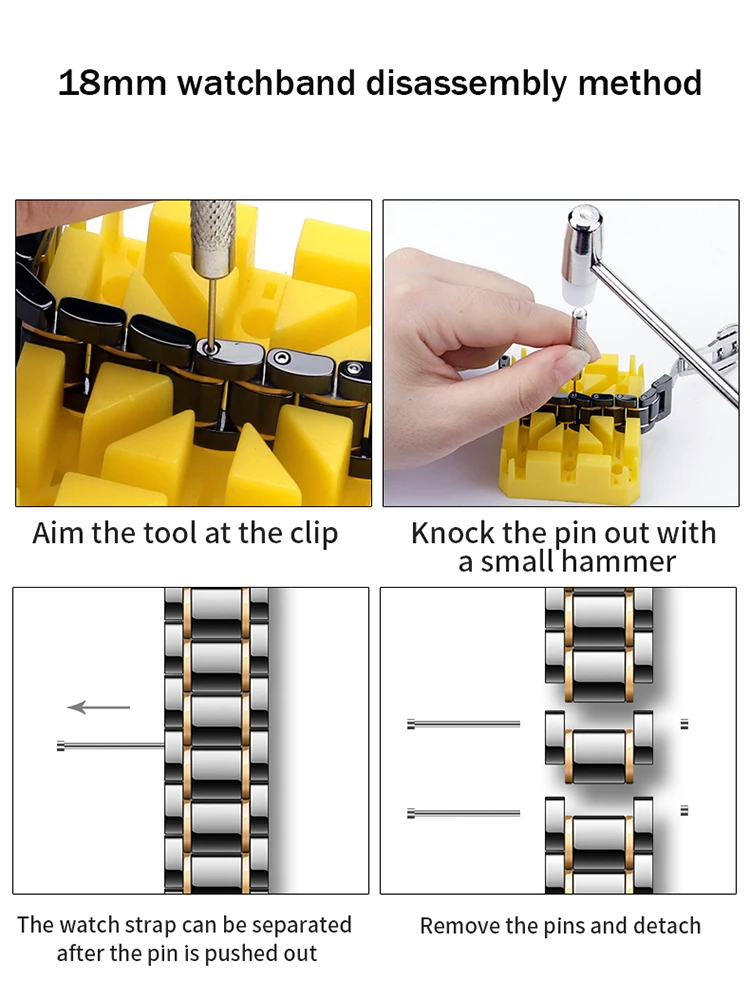 18mm watchband disassembly method

Aim the tool at the clip

Knock the pin out with a small hammer

The watch strap can be separated after the pin is pushed out

Remove the pins and detach