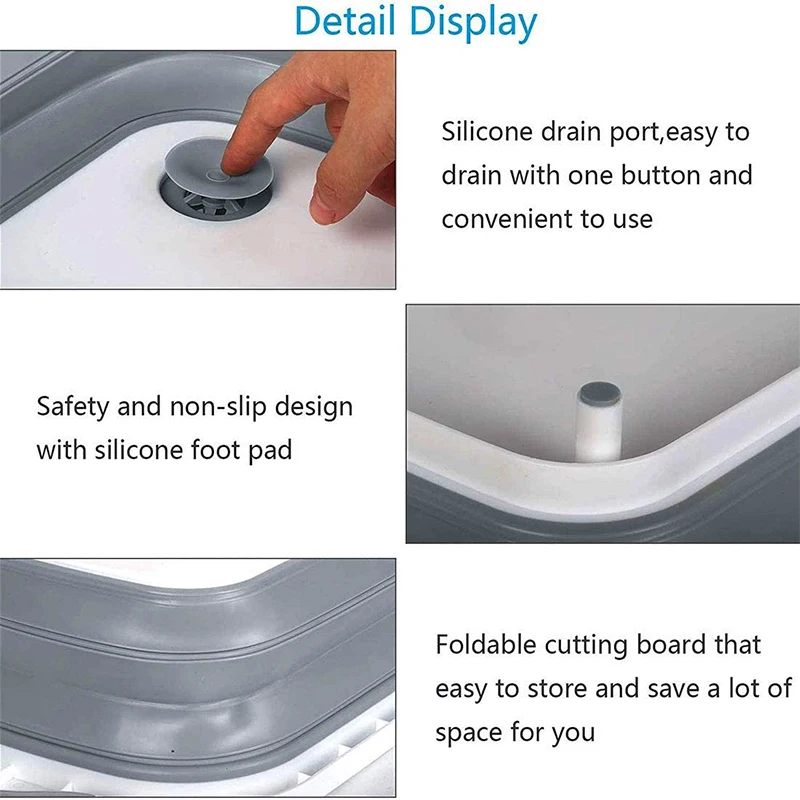 Detail Display

Silicone drain port,easy to drain with one button and convenient to use

Safety and non-slip design with silicone foot pad

Foldable cutting board that easy to store and save a lot of space for you