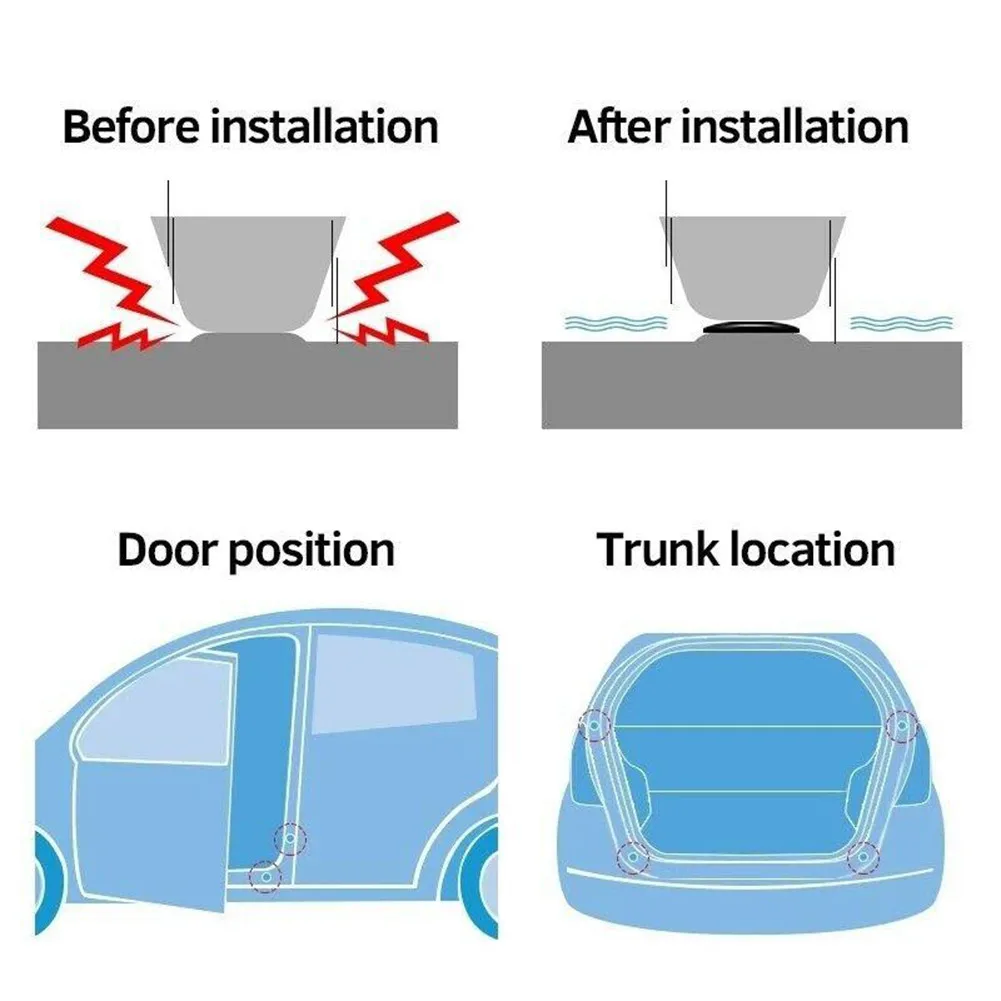 Before installation

After installation

Door position

Trunk location