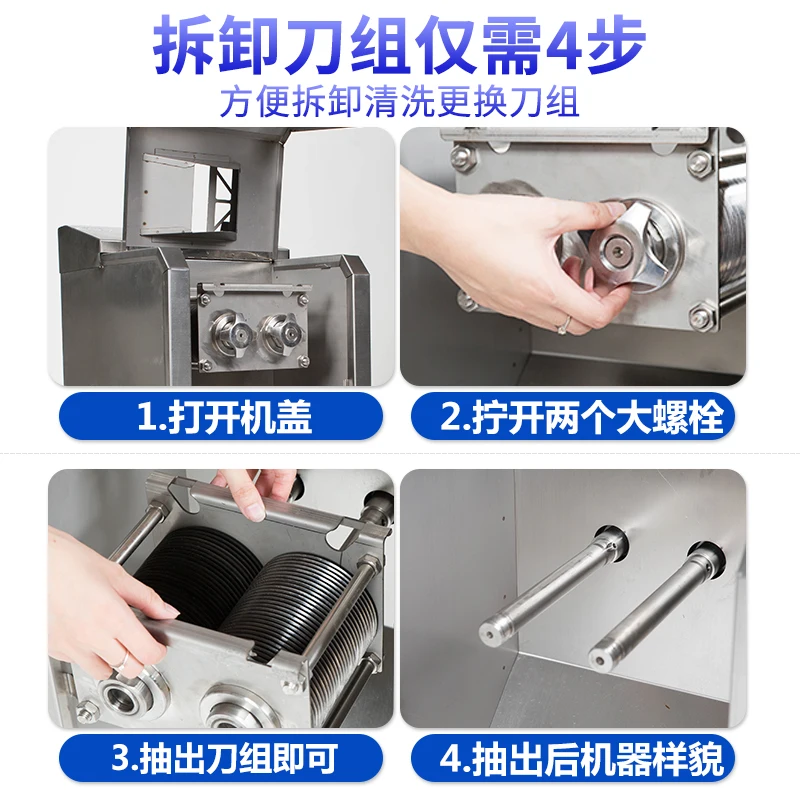 拆卸刀组仅需4步
方便拆卸清洗更换刀组

1.打开机盖

2.拧开两个大螺栓

3.抽出刀组即可

4.抽出后机器样貌