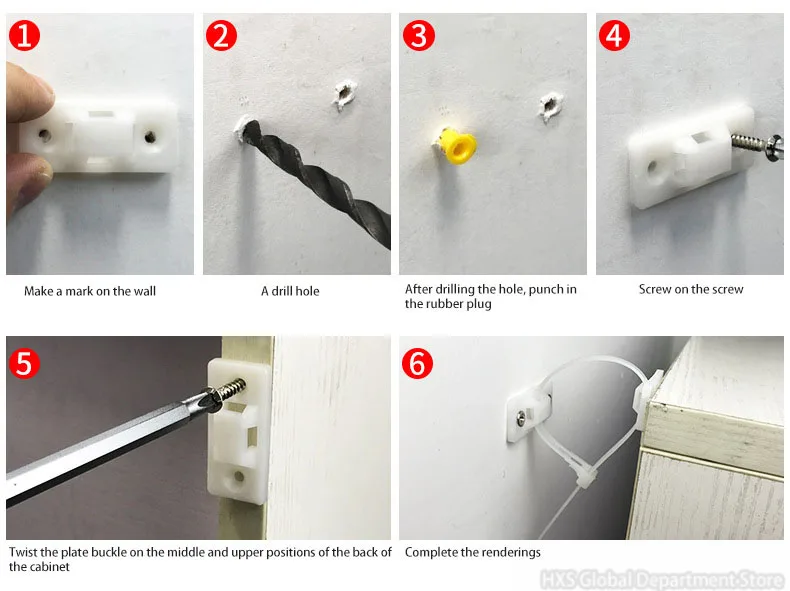 1

Make a mark on the wall

2

A drill hole

3

After drilling the hole, punch in the rubber plug

4

Screw on the screw

5

Twist the plate buckle on the middle and upper positions of the back of the cabinet

6

Complete the renderings

HXS Global Department Store