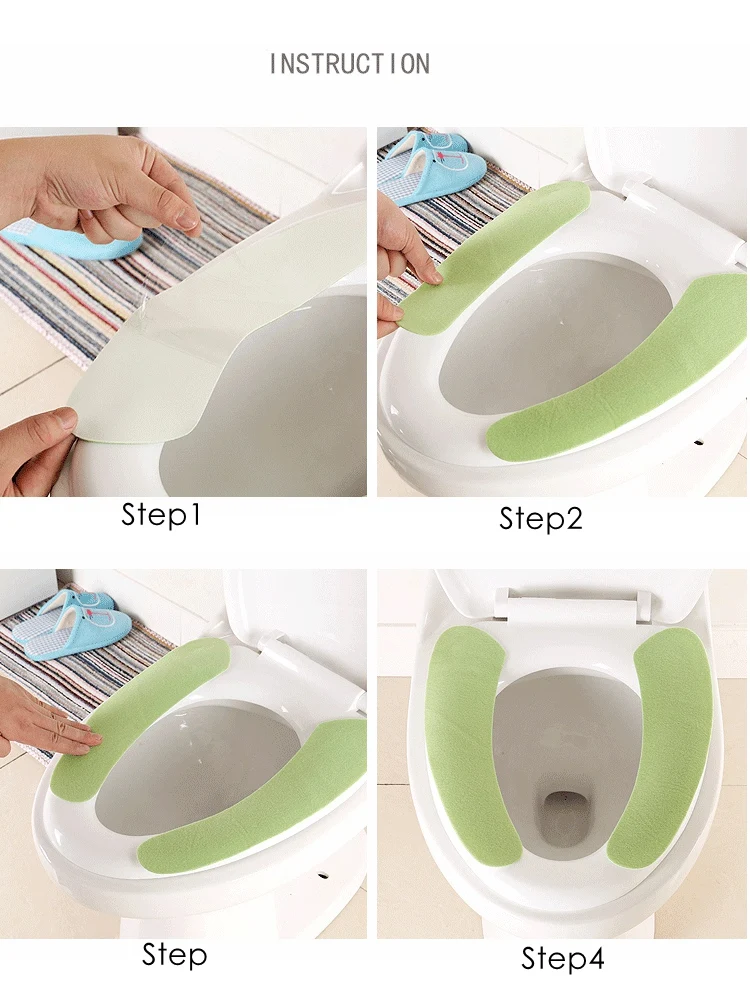 INSTRUCTION

Step1

Step2

Step

Step4