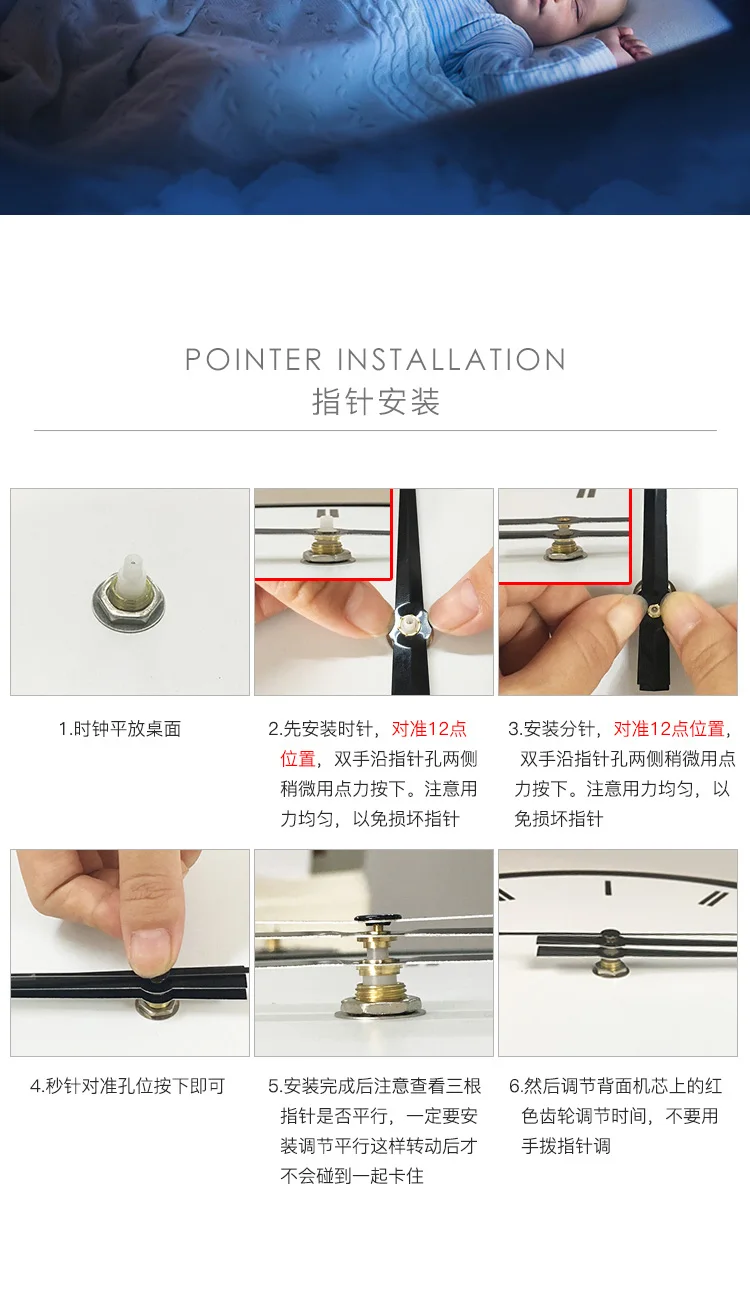 POINTER INSTALLATION
指针安装

1.时钟平放桌面

2.先安装时针，对准12点位置，双手沿指针孔两侧稍微用点力按下。注意用力均匀，以免损坏指针

3.安装分针，对准12点位置，双手沿指针孔两侧稍微用点力按下。注意用力均匀，以免损坏指针

4.秒针对准孔位按下即可

5.安装完成后注意查看三根指针是否平行，一定要安装调节平行这样转动后才不会碰到一起卡住

6.然后调节背面机芯上的红色齿轮调节时间，不要用手拨指针调