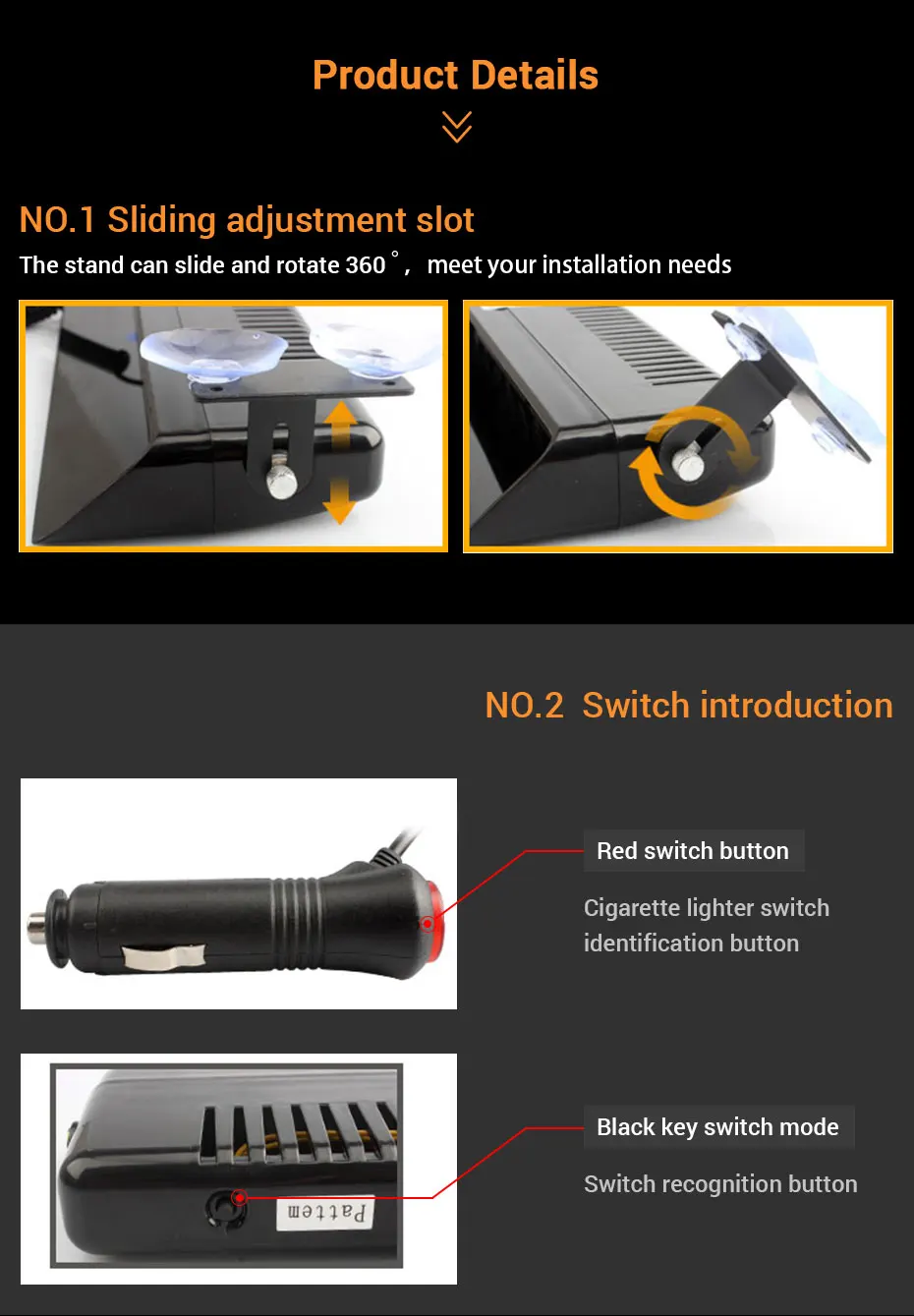 Product Details

NO.1 Sliding adjustment slot

The stand can slide and rotate 360°, meet your installation needs

NO.2 Switch introduction

Red switch button

Cigarette lighter switch identification button

Pattem

Black key switch mode

Switch recognition button