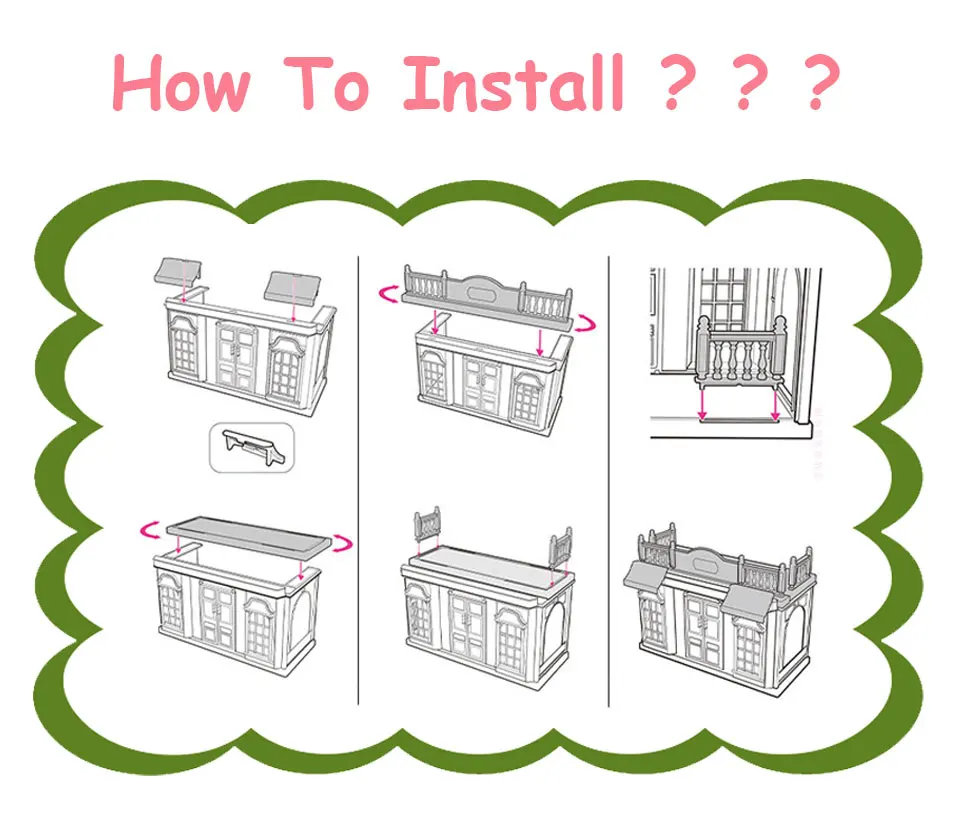 How To Install ? ? ?