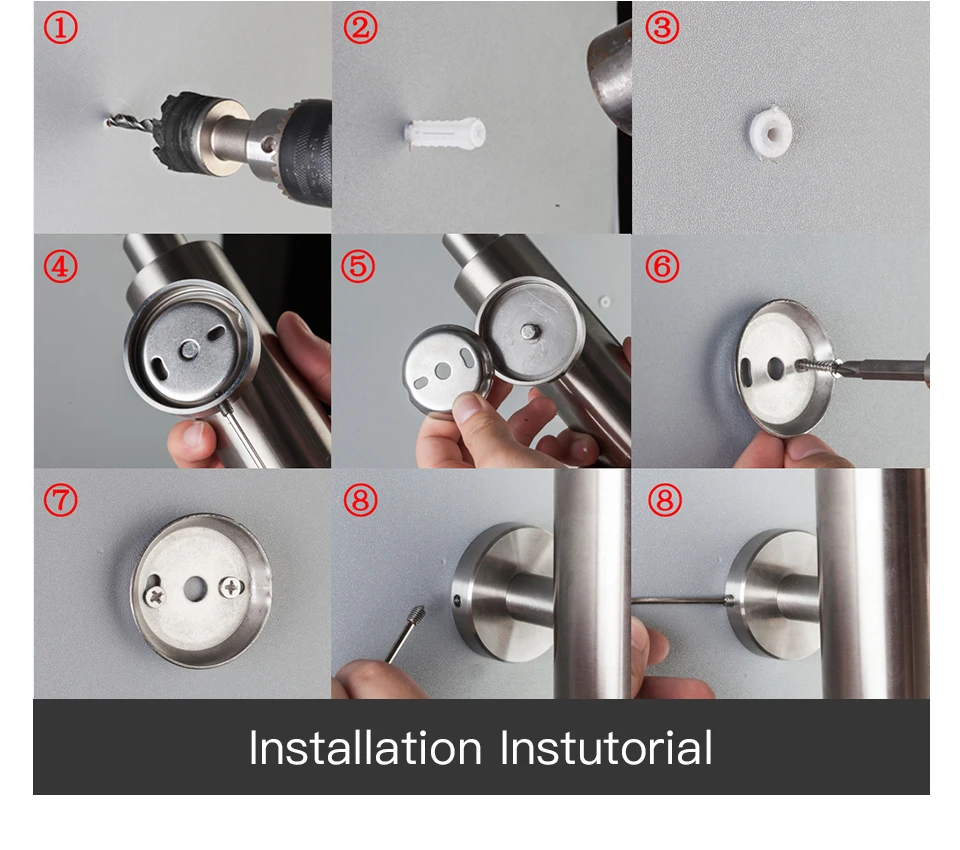 ①

②

③

④

⑤

⑥

⑦

⑧

⑧

Installation Instutorial