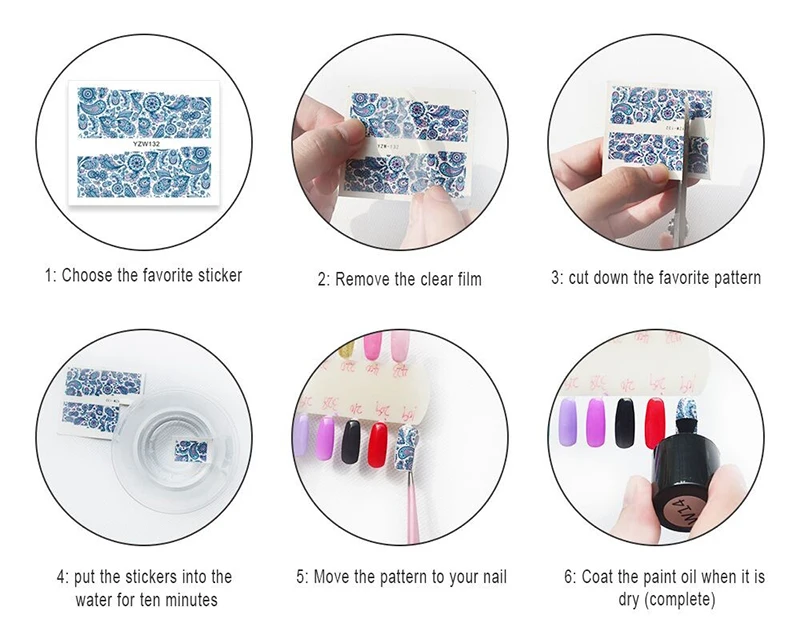 YZW132

1: Choose the favorite sticker

YZW-132

2: Remove the clear film

3: cut down the favorite pattern

4: put the stickers into the water for ten minutes

5: Move the pattern to your nail

W74

6: Coat the paint oil when it is dry (complete)