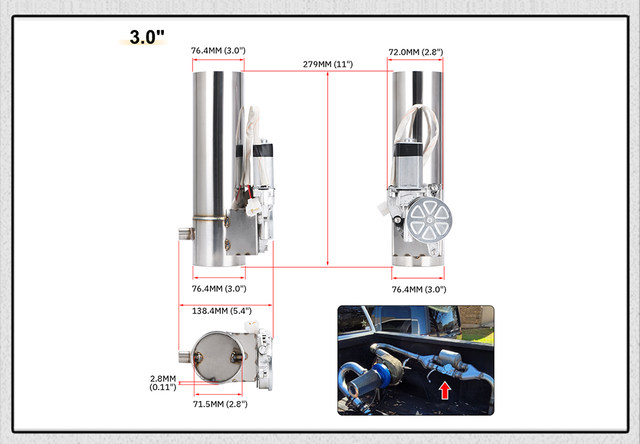 3.0"

76.4MM (3.0")

279MM (11")

72.0MM (2.8")

76.4MM (3.0")

76.4MM (3.0")

138.4MM (5.4")

2.8MM (0.11")

71.5MM (2.8")