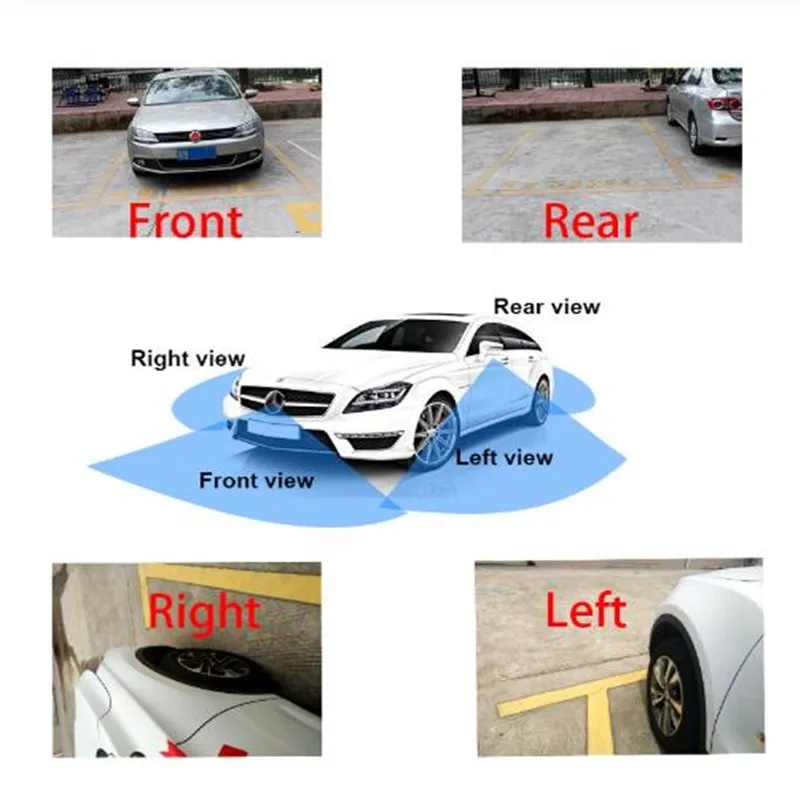 Front

Rear

Rear view

Right view

Left view

Front view

Right

Left