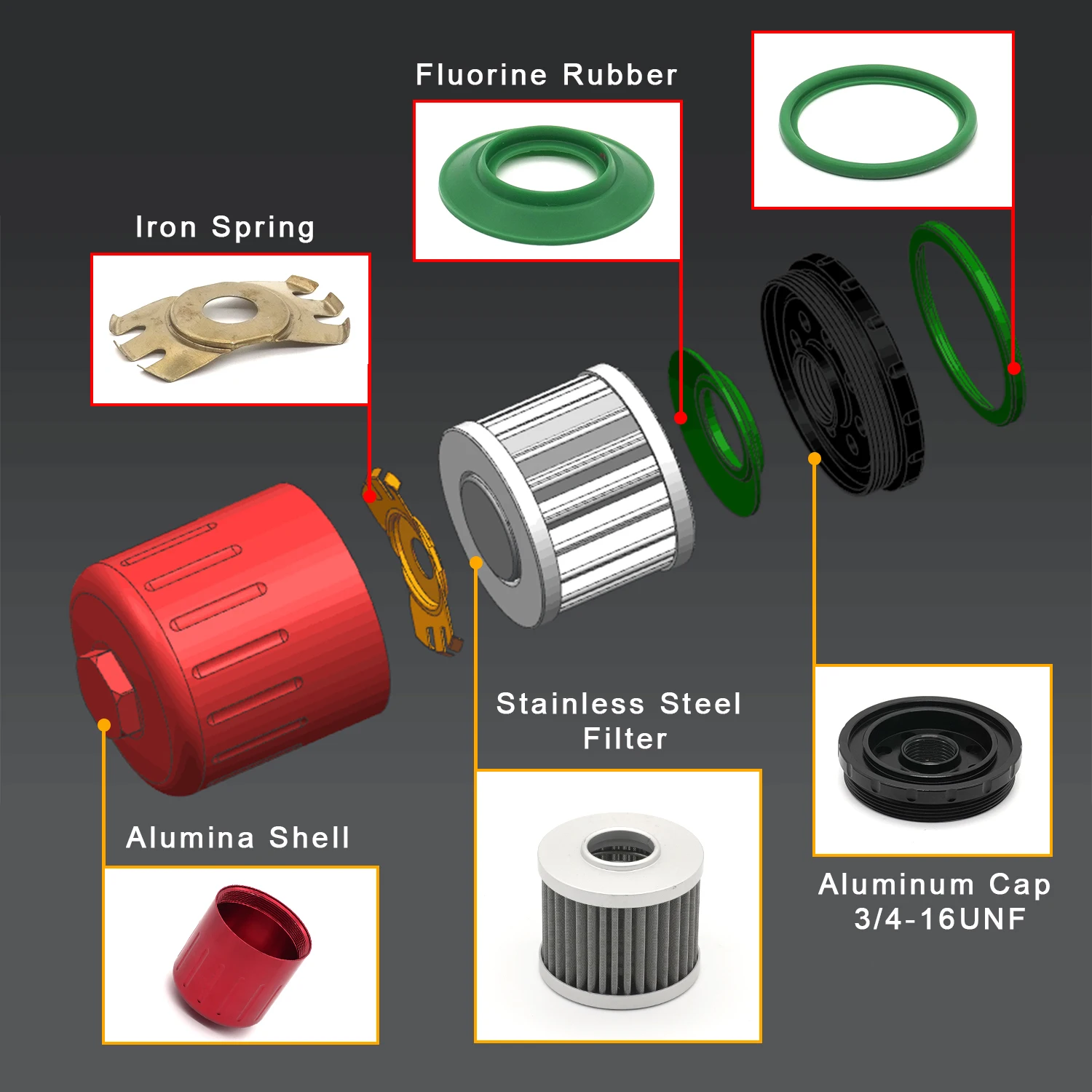 Fluorine Rubber

Iron Spring

Stainless Steel Filter

Alumina Shell

Aluminum Cap 3/4-16UNF