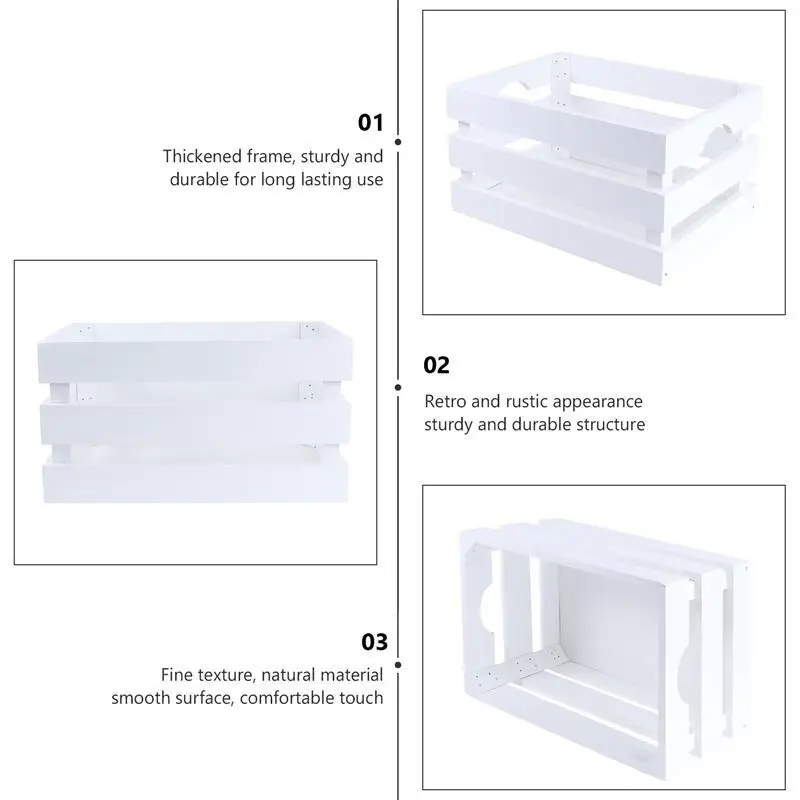 01

Thickened frame, sturdy and durable for long lasting use

02

Retro and rustic appearance sturdy and durable structure

03

Fine texture, natural material smooth surface, comfortable touch