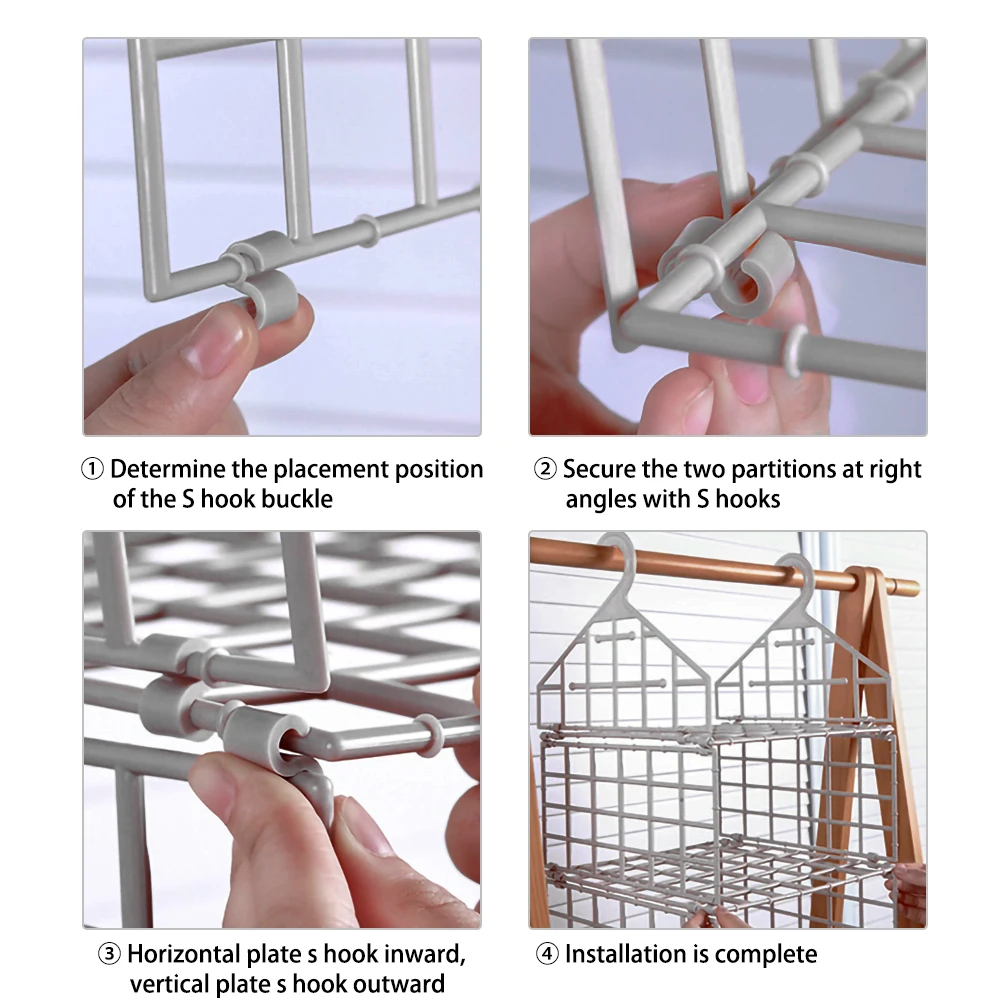 ① Determine the placement position of the S hook buckle

② Secure the two partitions at right angles with S hooks

③ Horizontal plate s hook inward, vertical plate s hook outward

④ Installation is complete