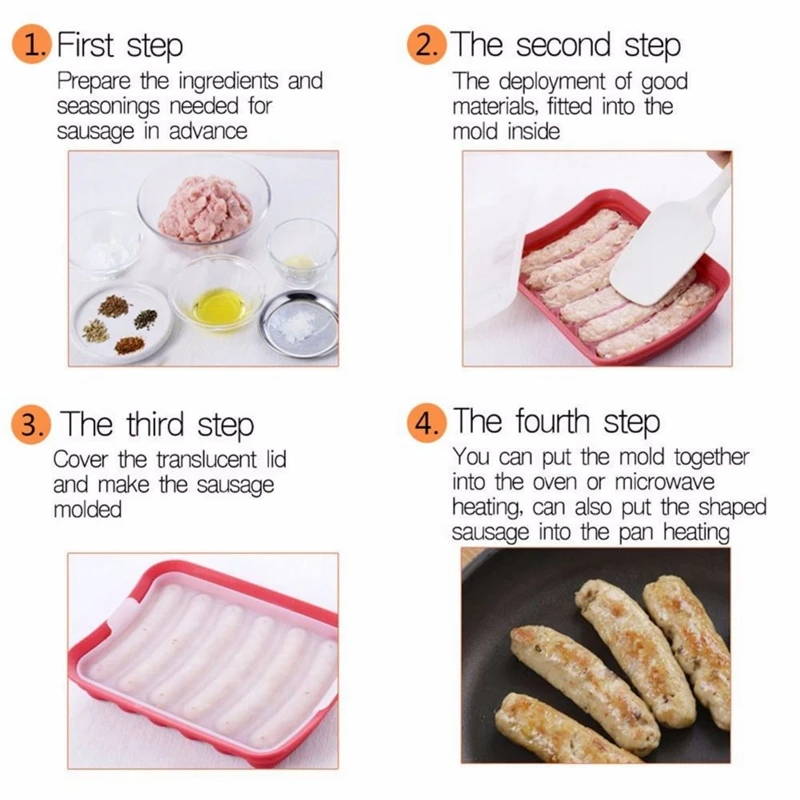 1. First step
Prepare the ingredients and seasonings needed for sausage in advance

2. The second step
The deployment of good materials, fitted into the mold inside

3. The third step
Cover the translucent lid and make the sausage molded

4. The fourth step
You can put the mold together into the oven or microwave heating, can also put the shaped sausage into the pan heating