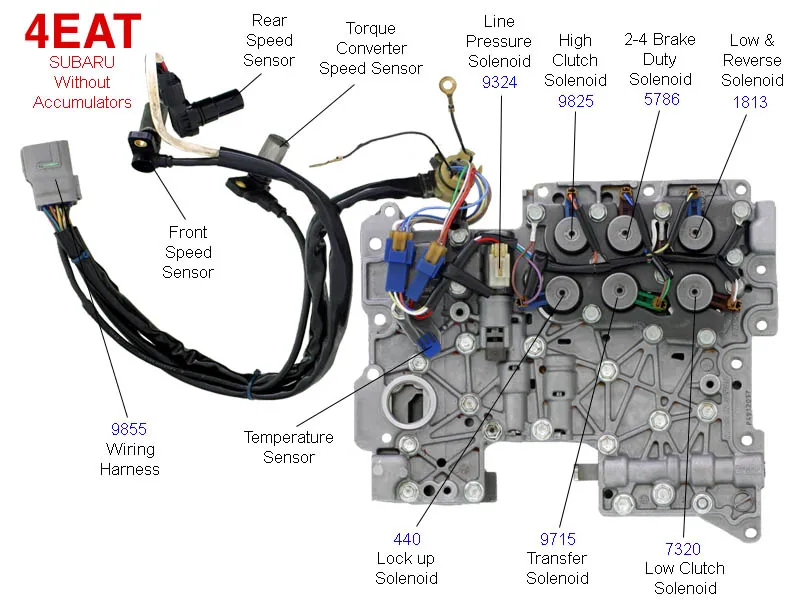 4EAT
SUBARU
Without
Accumulators

Rear
Speed
Sensor

Torque
Converter
Speed Sensor

Line
Pressure
Solenoid
9324

High
Clutch
Solenoid
9825

2-4 Brake
Duty
Solenoid
5786

Low &
Reverse
Solenoid
1813

Front
Speed
Sensor

9855
Wiring
Harness

Temperature
Sensor

440
Lock up
Solenoid

9715
Transfer
Solenoid

7320
Low Clutch
Solenoid