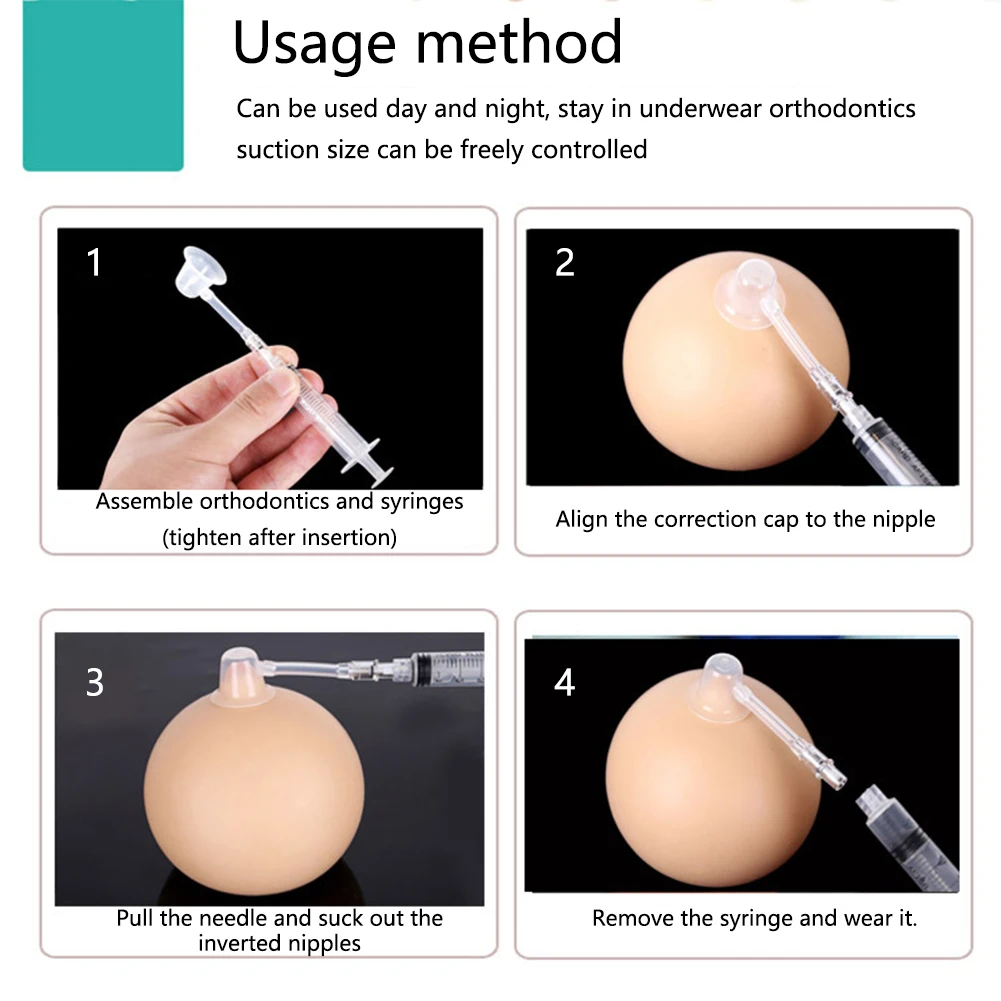 Usage method

Can be used day and night, stay in underwear orthodontics suction size can be freely controlled

1

Assemble orthodontics and syringes (tighten after insertion)

2

Align the correction cap to the nipple

3

Pull the needle and suck out the inverted nipples

4

Remove the syringe and wear it.