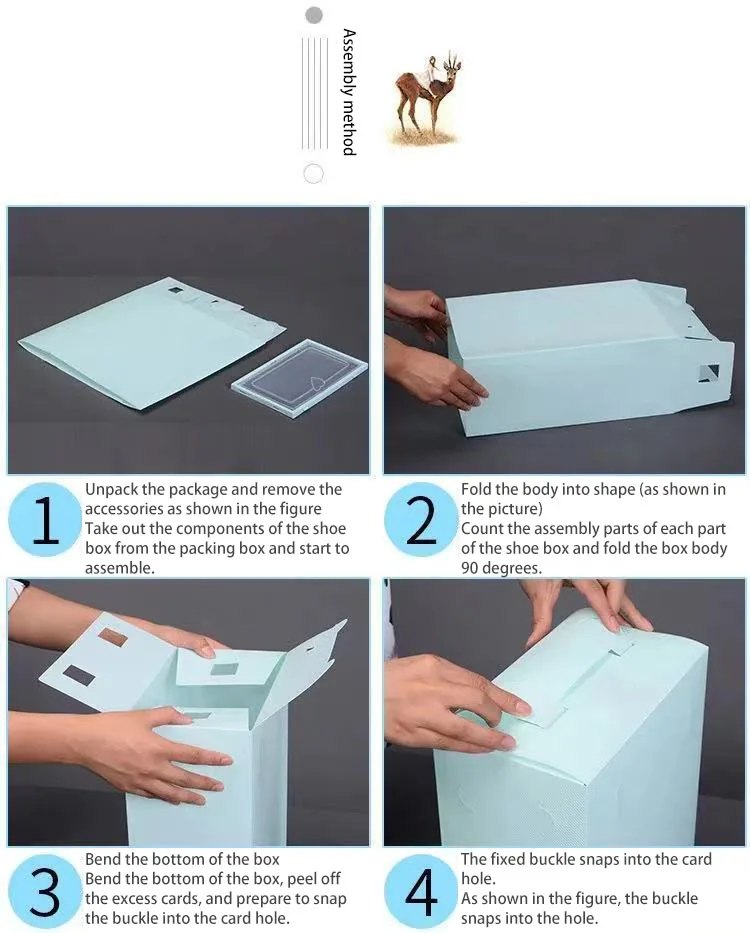 Assembly method

1
Unpack the package and remove the accessories as shown in the figure
Take out the components of the shoe box from the packing box and start to assemble.

2
Fold the body into shape (as shown in the picture)
Count the assembly parts of each part of the shoe box and fold the box body 90 degrees.

3
Bend the bottom of the box
Bend the bottom of the box, peel off the excess cards, and prepare to snap the buckle into the card hole.

4
The fixed buckle snaps into the card hole.
As shown in the figure, the buckle snaps into the hole.