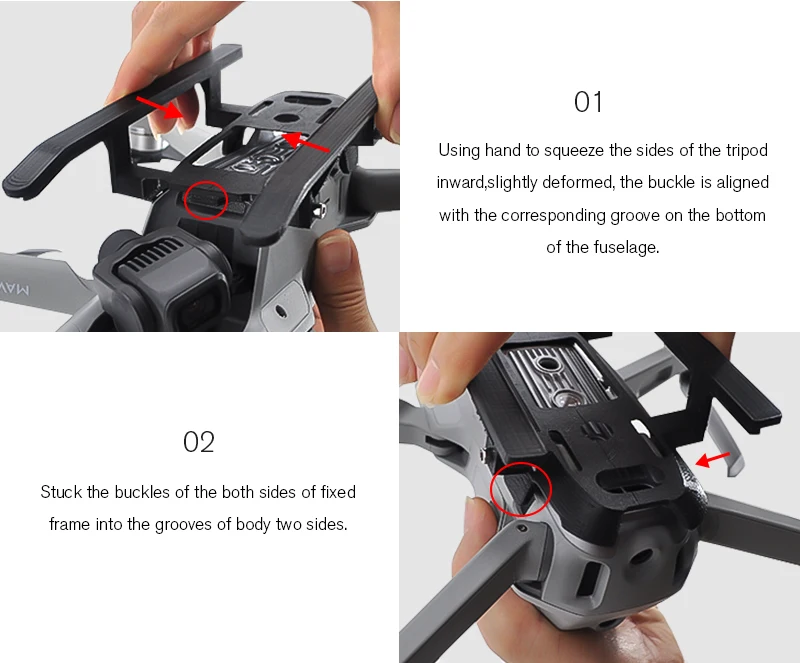 MAV

01

Using hand to squeeze the sides of the tripod inward,slightly deformed, the buckle is aligned with the corresponding groove on the bottom of the fuselage.

02

Stuck the buckles of the both sides of fixed frame into the grooves of body two sides.