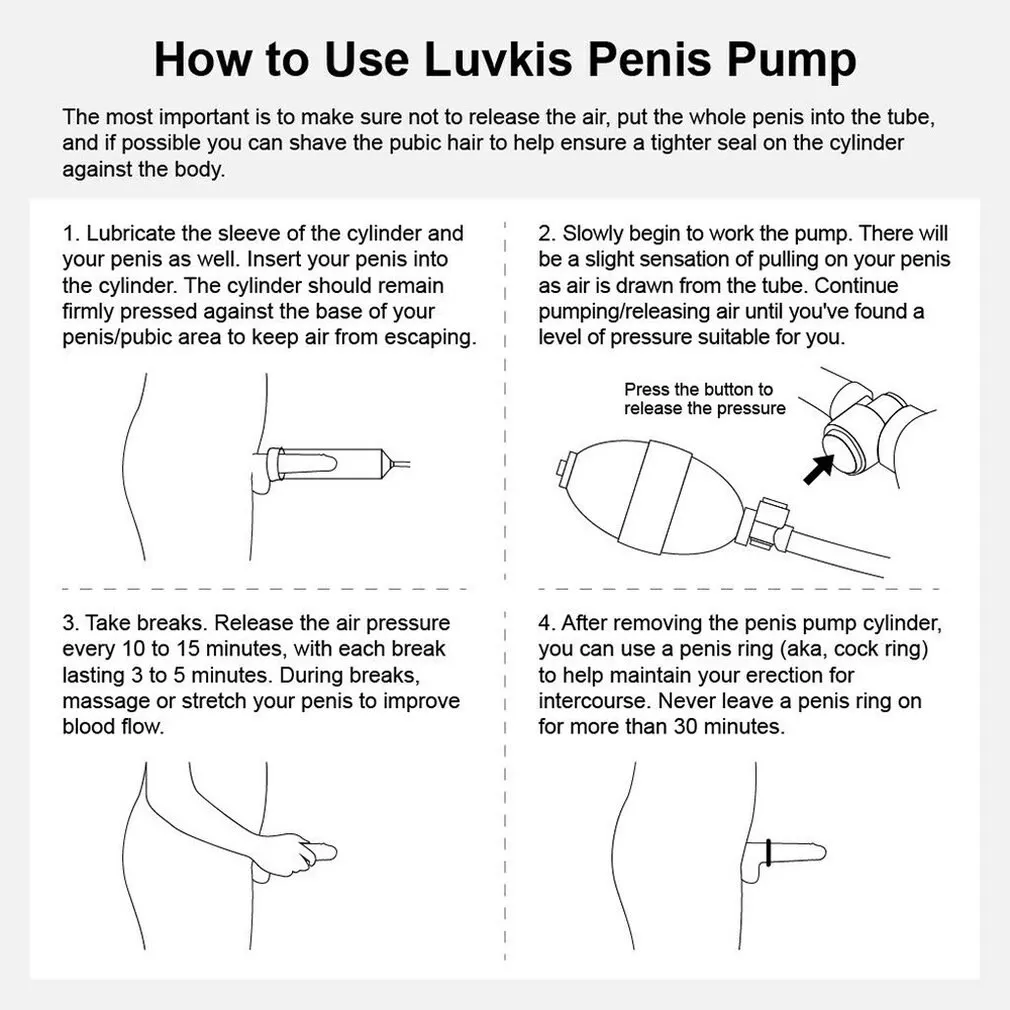 How to Use Luvkis Penis Pump

The most important is to make sure not to release the air, put the whole penis into the tube, and if possible you can shave the pubic hair to help ensure a tighter seal on the cylinder against the body.

1. Lubricate the sleeve of the cylinder and your penis as well. Insert your penis into the cylinder. The cylinder should remain firmly pressed against the base of your penis/pubic area to keep air from escaping.

2. Slowly begin to work the pump. There will be a slight sensation of pulling on your penis as air is drawn from the tube. Continue pumping/releasing air until you've found a level of pressure suitable for you.

Press the button to release the pressure

3. Take breaks. Release the air pressure every 10 to 15 minutes, with each break lasting 3 to 5 minutes. During breaks, massage or stretch your penis to improve blood flow.

4. After removing the penis pump cylinder, you can use a penis ring (aka, cock ring) to help maintain your erection for intercourse. Never leave a penis ring on for more than 30 minutes.