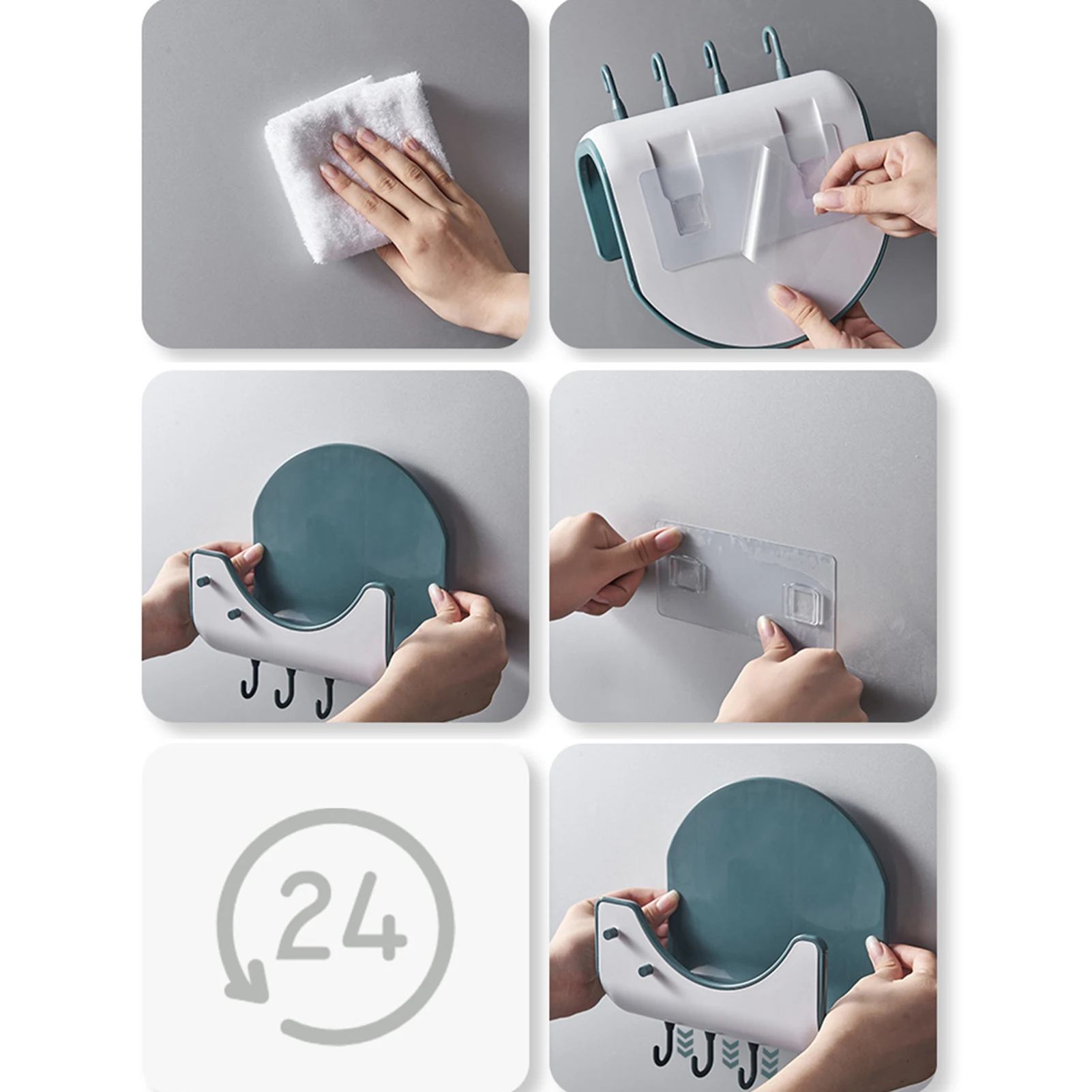 24