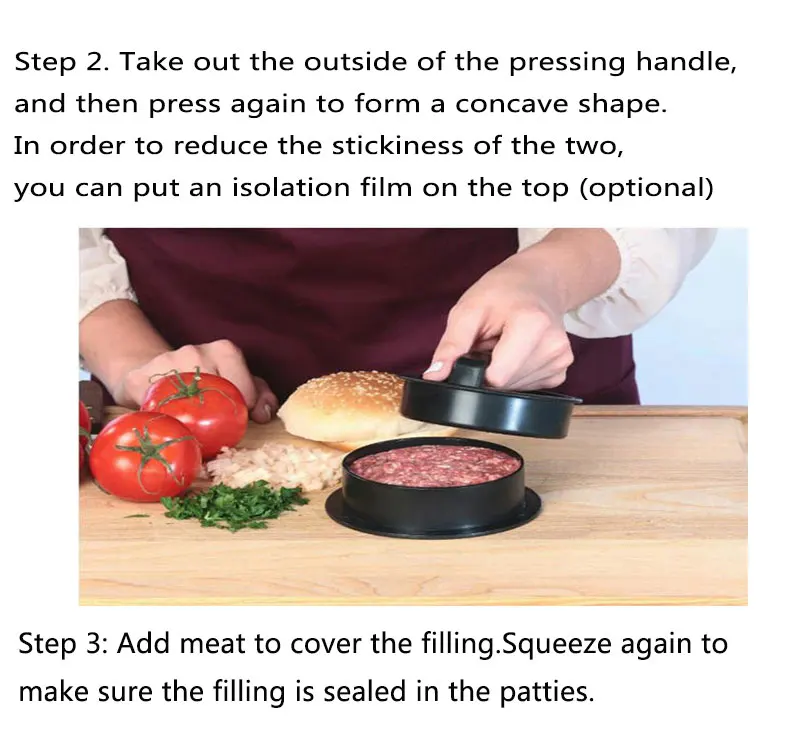 Step 2. Take out the outside of the pressing handle, and then press again to form a concave shape.
In order to reduce the stickiness of the two, you can put an isolation film on the top (optional)

Step 3: Add meat to cover the filling.Squeeze again to make sure the filling is sealed in the patties.