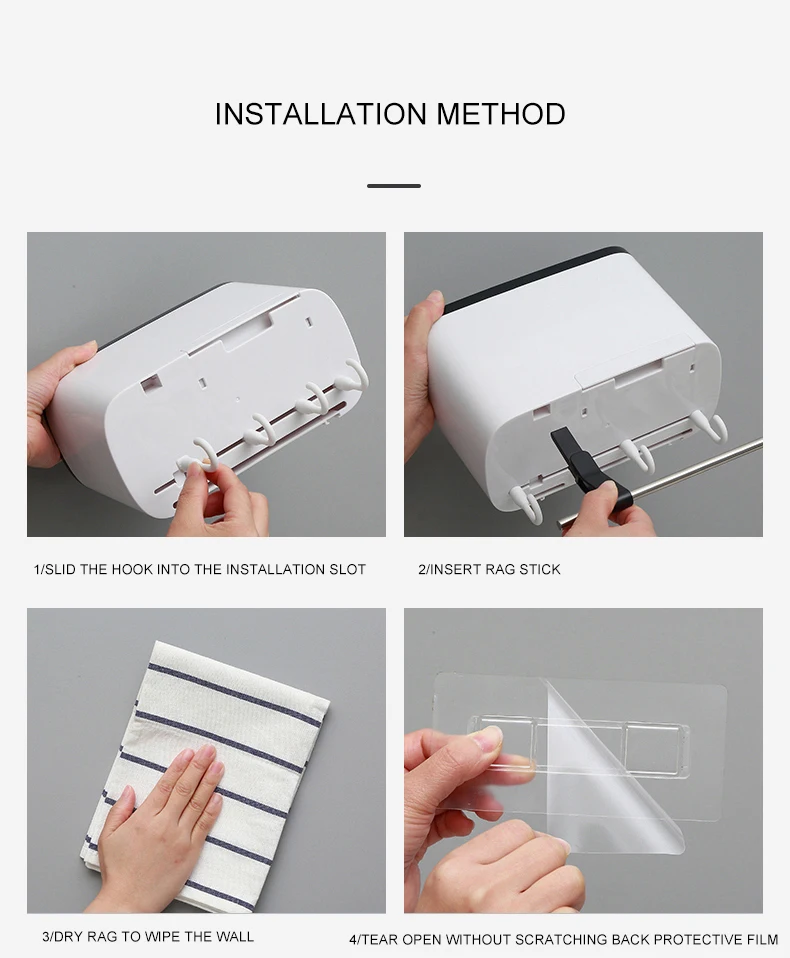 INSTALLATION METHOD

1/SLID THE HOOK INTO THE INSTALLATION SLOT

2/INSERT RAG STICK

3/DRY RAG TO WIPE THE WALL

4/TEAR OPEN WITHOUT SCRATCHING BACK PROTECTIVE FILM