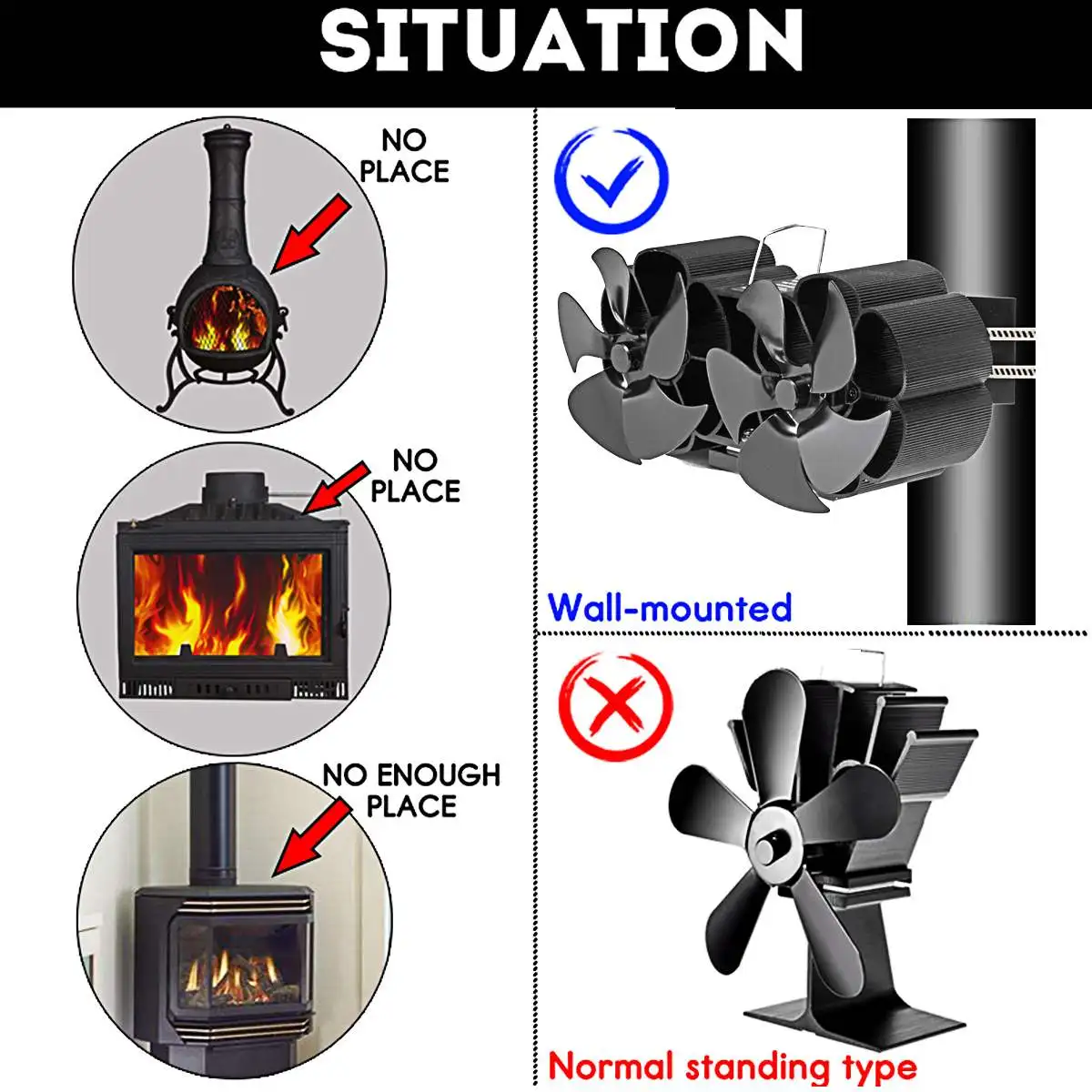 SITUATION

NO PLACE

NO PLACE

NO ENOUGH PLACE

Wall-mounted

Normal standing type