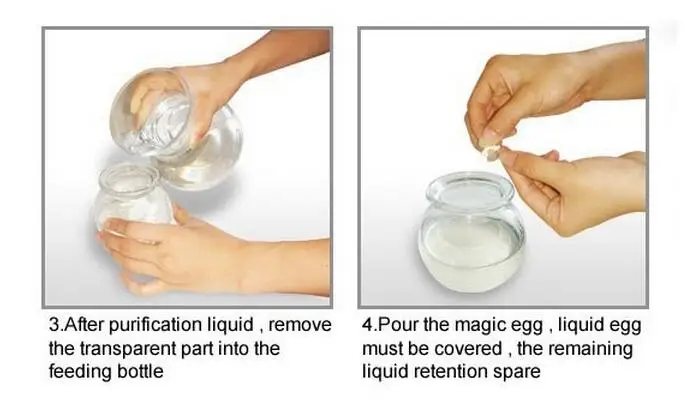 3.After purification liquid , remove the transparent part into the feeding bottle

4.Pour the magic egg , liquid egg must be covered , the remaining liquid retention spare