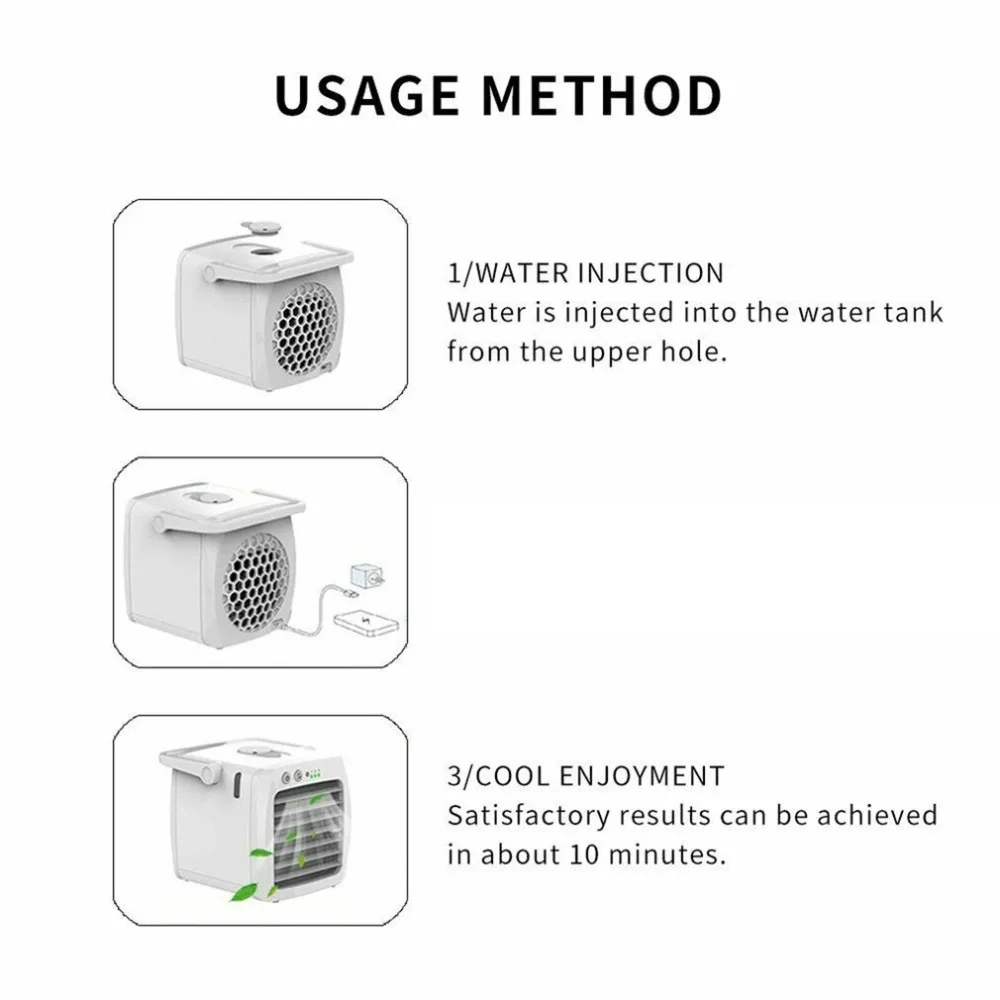 USAGE METHOD

1/WATER INJECTION
Water is injected into the water tank from the upper hole.

3/COOL ENJOYMENT
Satisfactory results can be achieved in about 10 minutes.