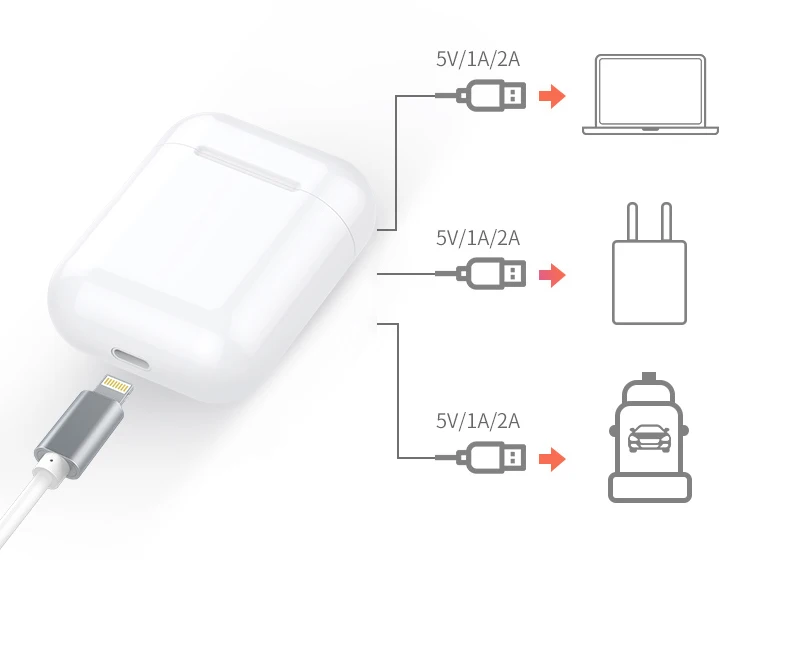 5V/1A/2A

5V/1A/2A

5V/1A/2A