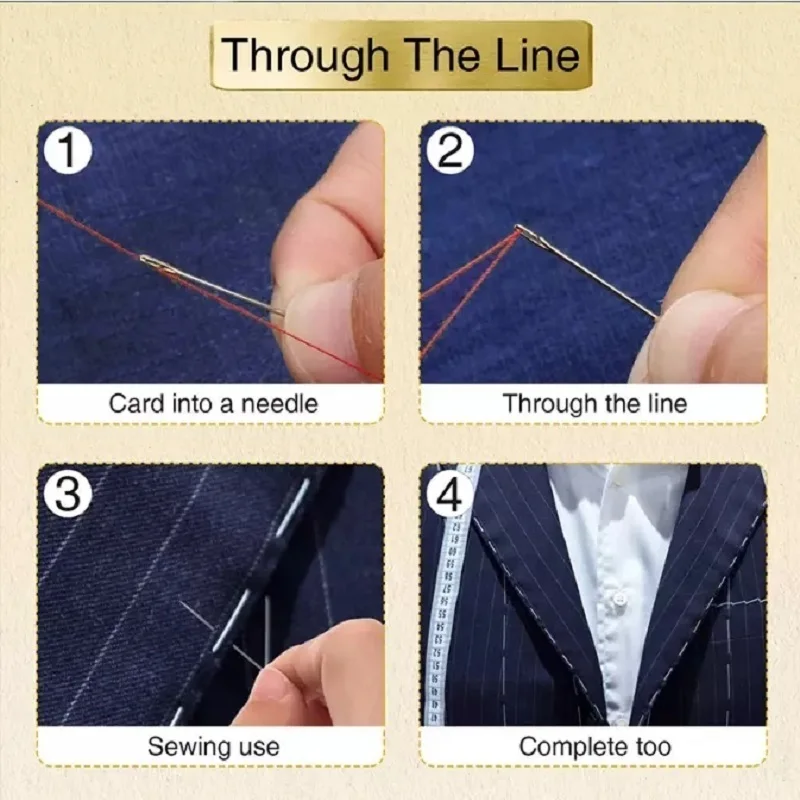 Through The Line

1

Card into a needle

2

Through the line

3

Sewing use

4

Complete too