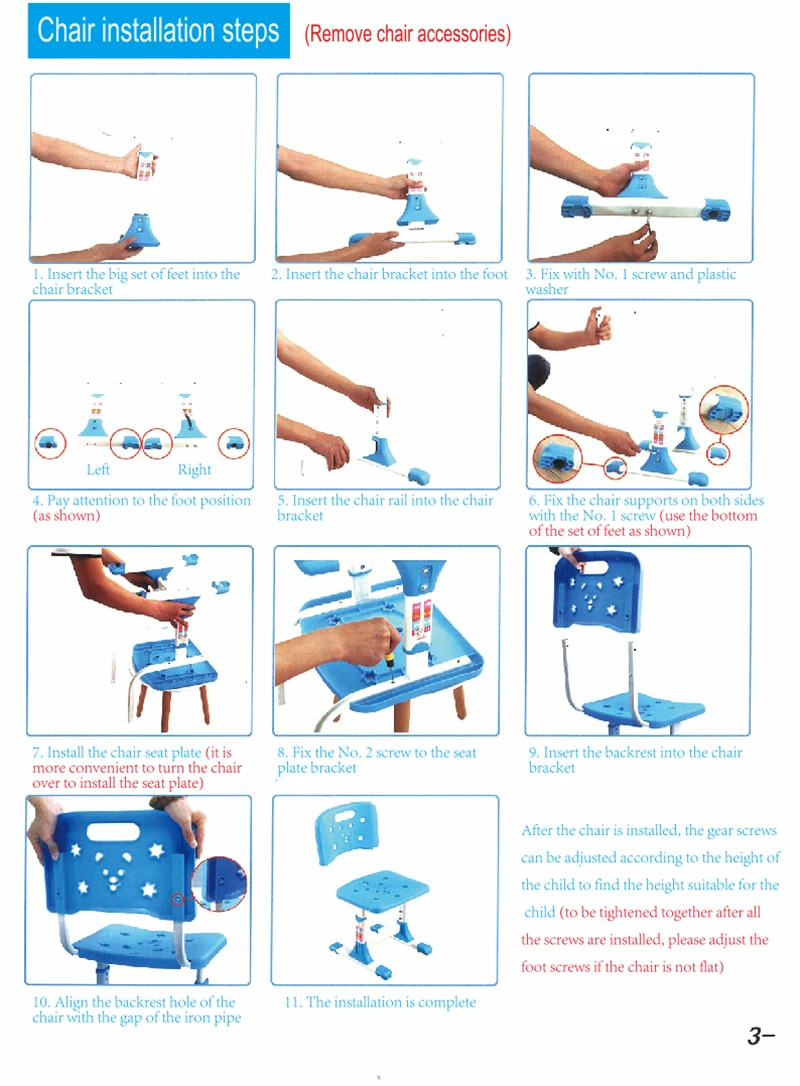 Chair installation steps (Remove chair accessories)

1. Insert the big set of feet into the chair bracket

2. Insert the chair bracket into the foot

3. Fix with No. 1 screw and plastic washer

Left Right

4. Pay attention to the foot position (as shown)

5. Insert the chair rail into the chair bracket

6. Fix the chair supports on both sides with the No. 1 screw (use the bottom of the set of feet as shown)

7. Install the chair seat plate (it is more convenient to turn the chair over to install the seat plate)

8. Fix the No. 2 screw to the seat plate bracket

9. Insert the backrest into the chair bracket

10. Align the backrest hole of the chair with the gap of the iron pipe

11. The installation is complete

After the chair is installed, the gear screws can be adjusted according to the height of the child to find the height suitable for the child (to be tightened together after all the screws are installed, please adjust the foot screws if the chair is not flat)

3–