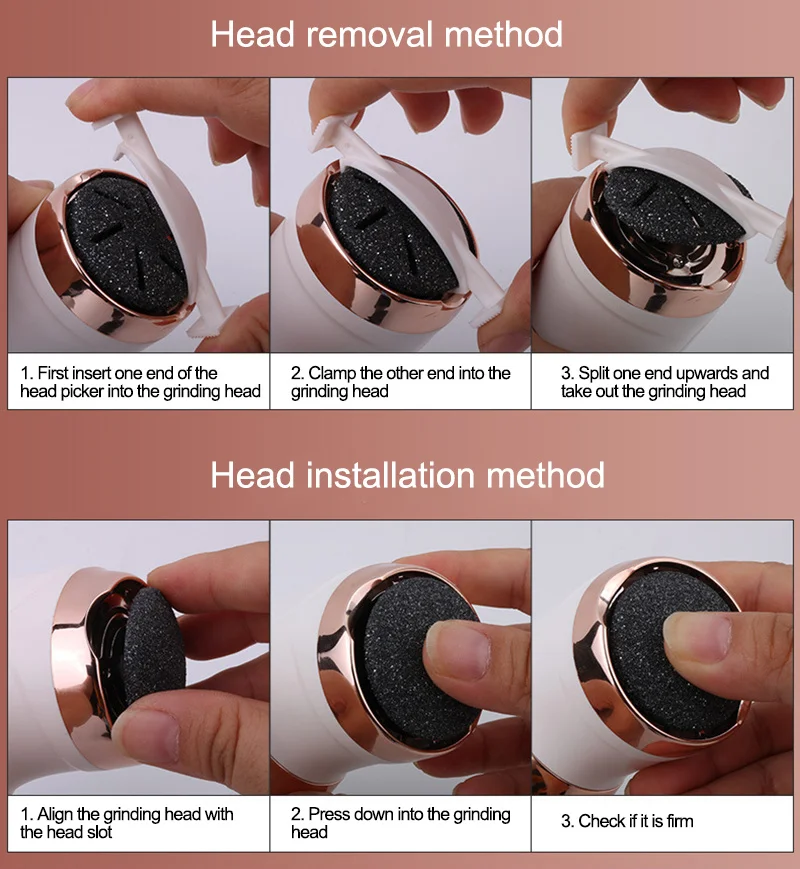 Head removal method

1. First insert one end of the head picker into the grinding head

2. Clamp the other end into the grinding head

3. Split one end upwards and take out the grinding head

Head installation method

1. Align the grinding head with the head slot

2. Press down into the grinding head

3. Check if it is firm