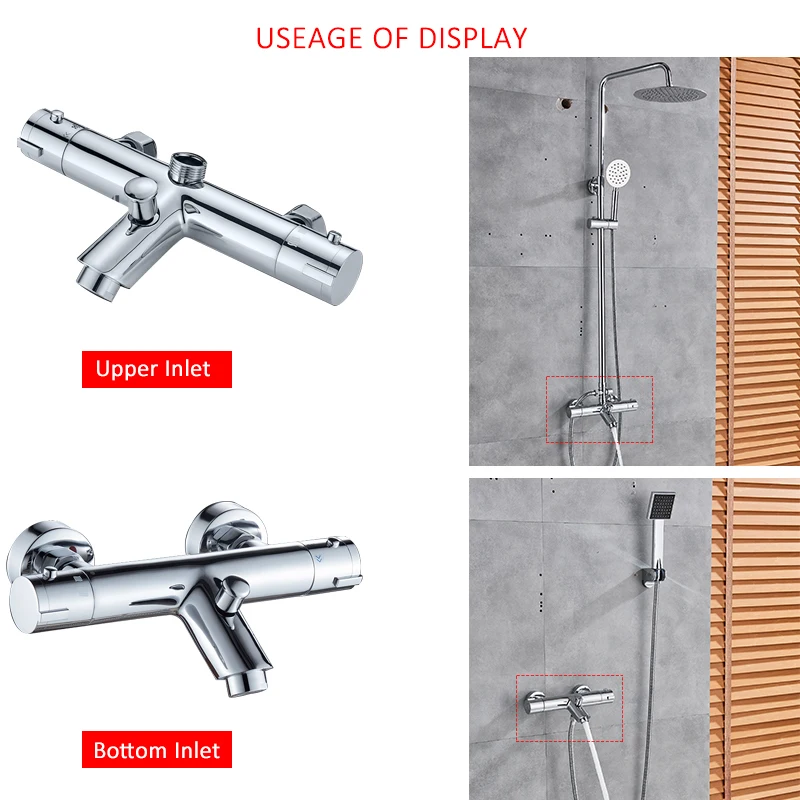 USEAGE OF DISPLAY

Upper Inlet

Bottom Inlet