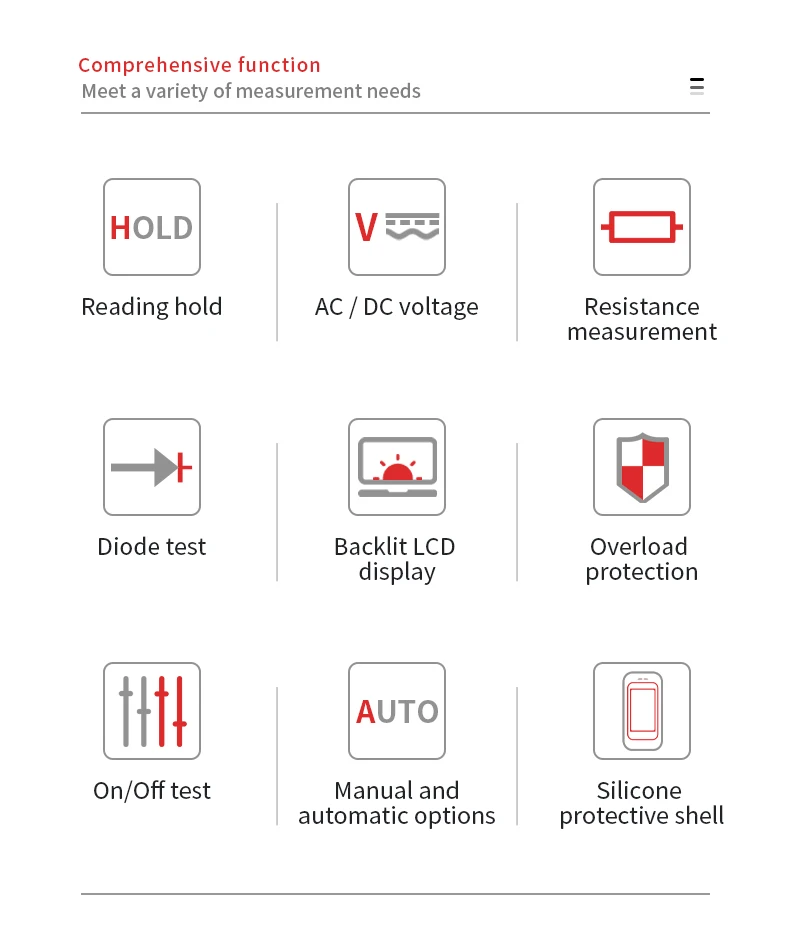 Comprehensive function
Meet a variety of measurement needs

HOLD
Reading hold

V
AC / DC voltage

Resistance measurement

Diode test

Backlit LCD display

Overload protection

On/Off test

AUTO
Manual and automatic options

Silicone protective shell