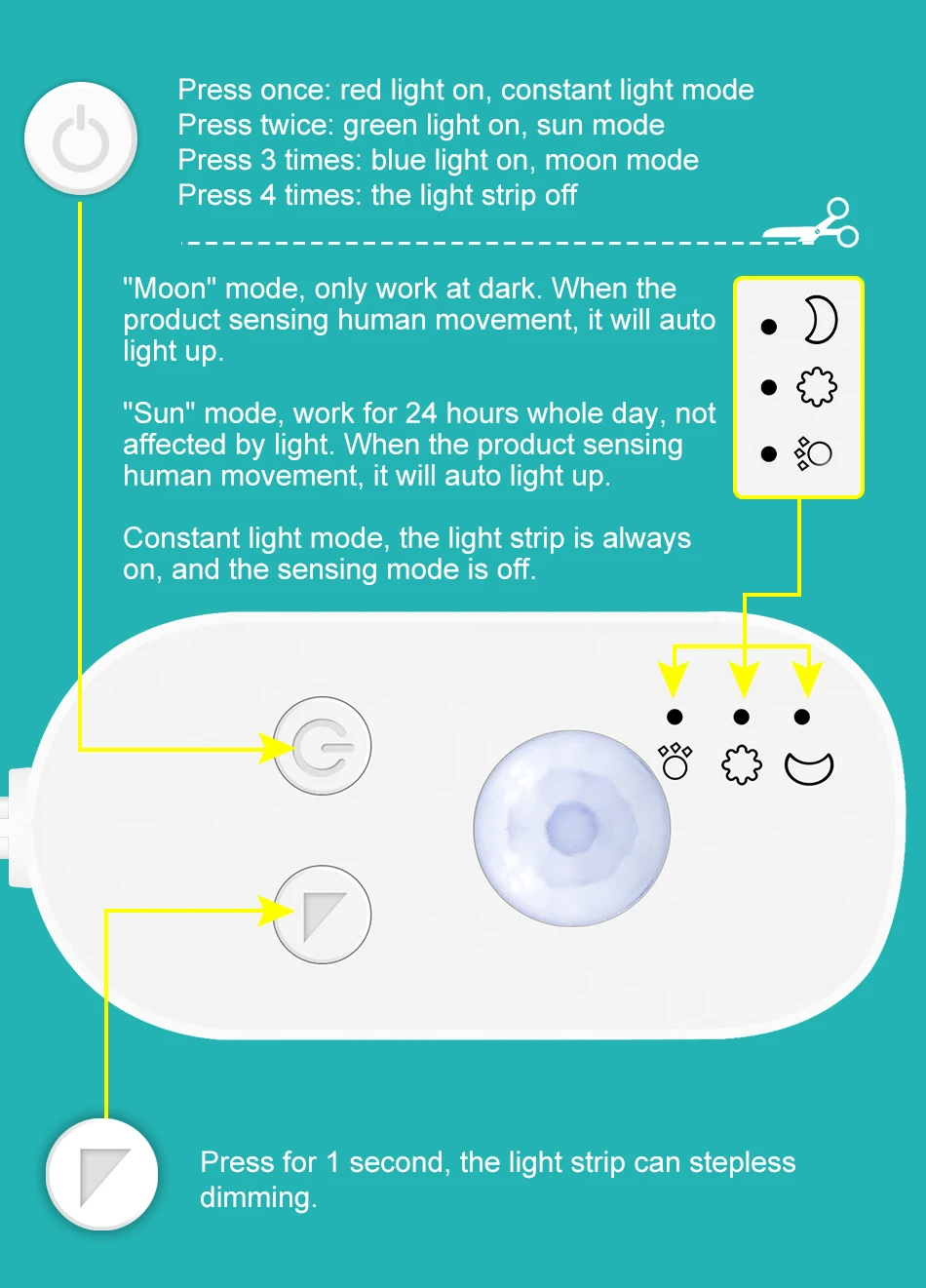 Press once: red light on, constant light mode
Press twice: green light on, sun mode
Press 3 times: blue light on, moon mode
Press 4 times: the light strip off

"Moon" mode, only work at dark. When the product sensing human movement, it will auto light up.

"Sun" mode, work for 24 hours whole day, not affected by light. When the product sensing human movement, it will auto light up.

Constant light mode, the light strip is always on, and the sensing mode is off.

Press for 1 second, the light strip can stepless dimming.