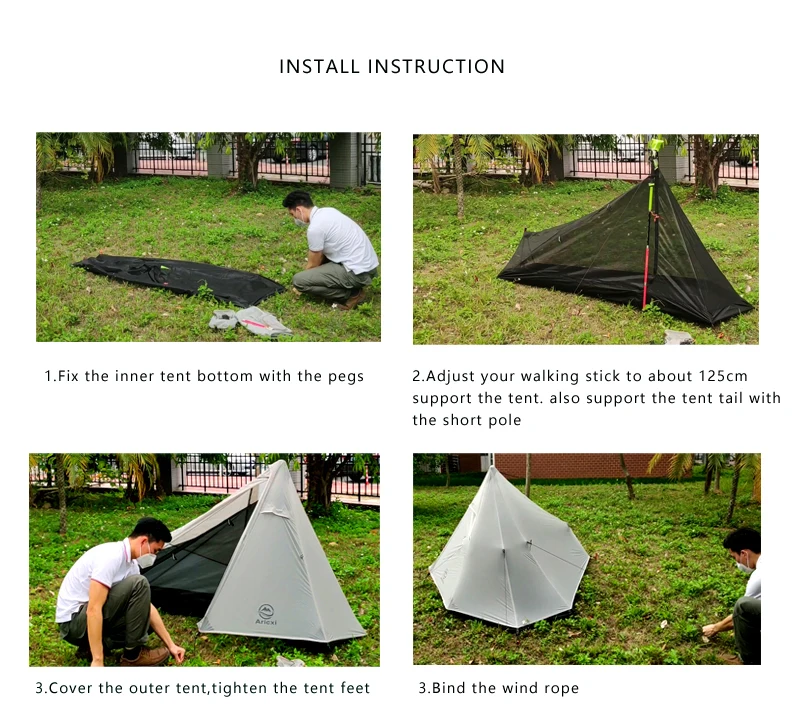 INSTALL INSTRUCTION

1.Fix the inner tent bottom with the pegs

2.Adjust your walking stick to about 125cm support the tent. also support the tent tail with the short pole

Aricxi

3.Cover the outer tent,tighten the tent feet

3.Bind the wind rope