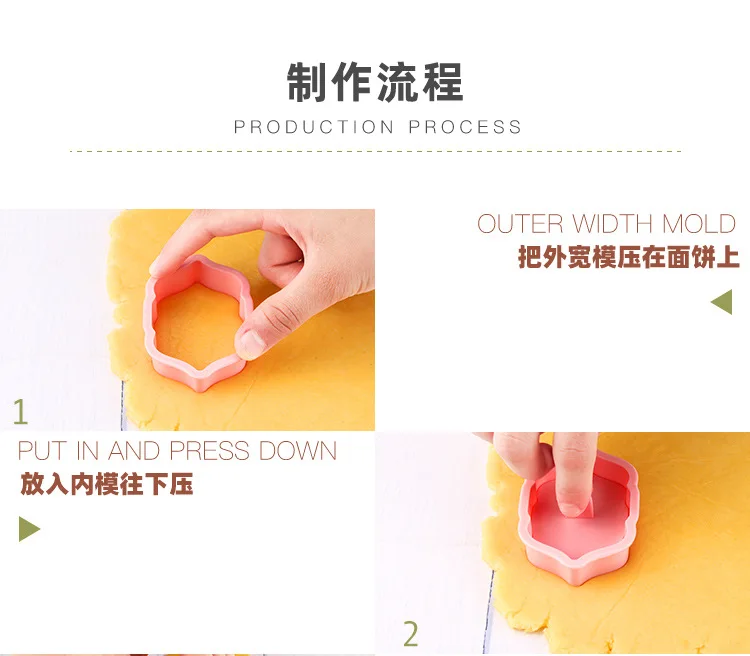 制作流程

PRODUCTION PROCESS

OUTER WIDTH MOLD
把外宽模压在面饼上

1

PUT IN AND PRESS DOWN
放入内模往下压

2