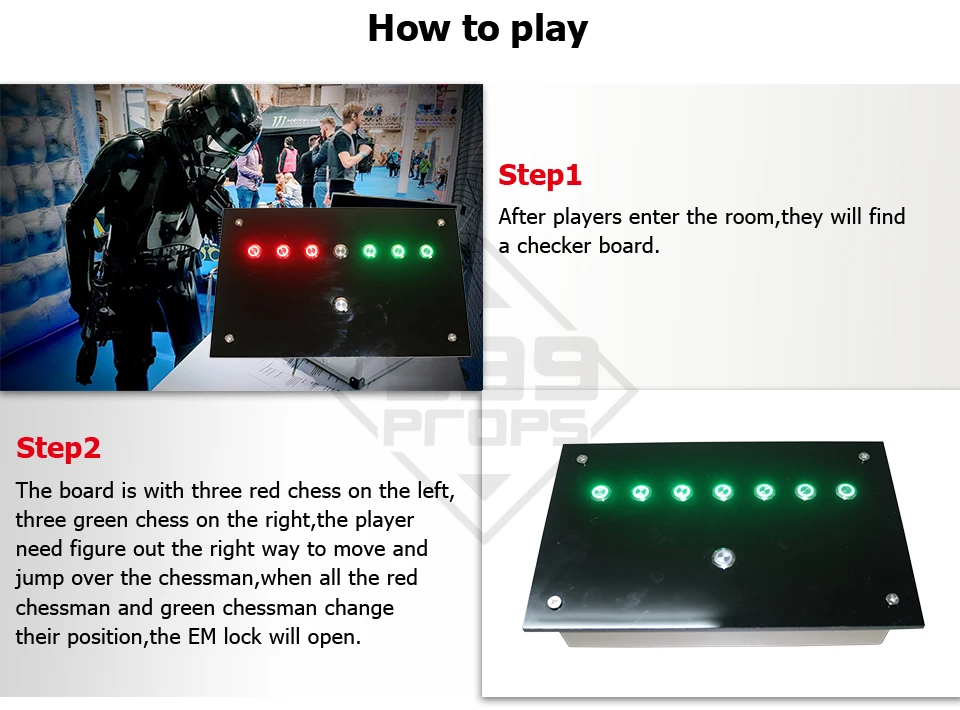 How to play

Step1

After players enter the room,they will find a checker board.

Step2

The board is with three red chess on the left, three green chess on the right,the player need figure out the right way to move and jump over the chessman,when all the red chessman and green chessman change their position,the EM lock will open.

999 PROPS