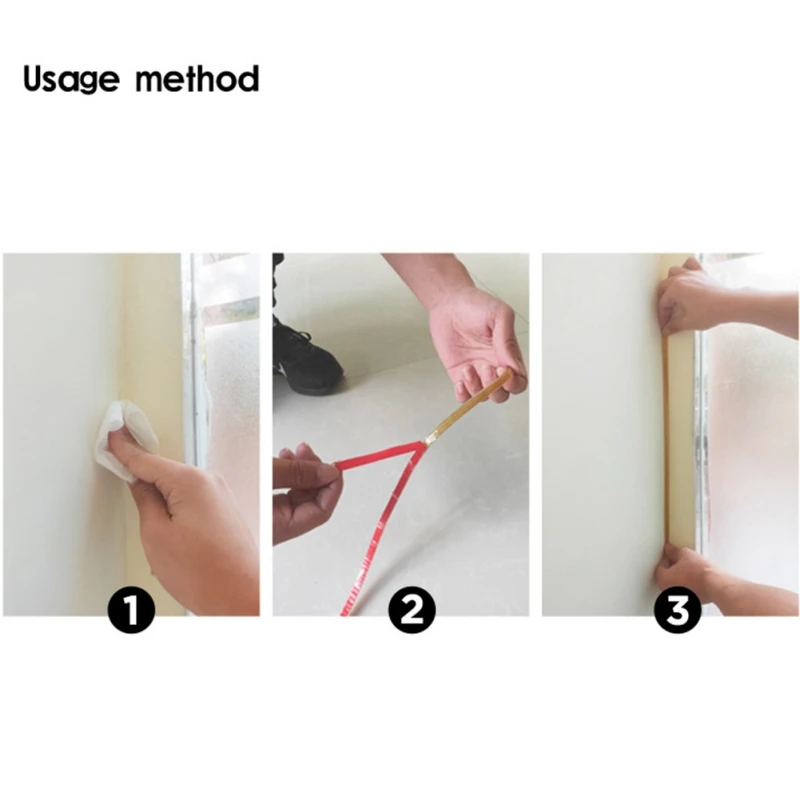 Usage method

1

2

3