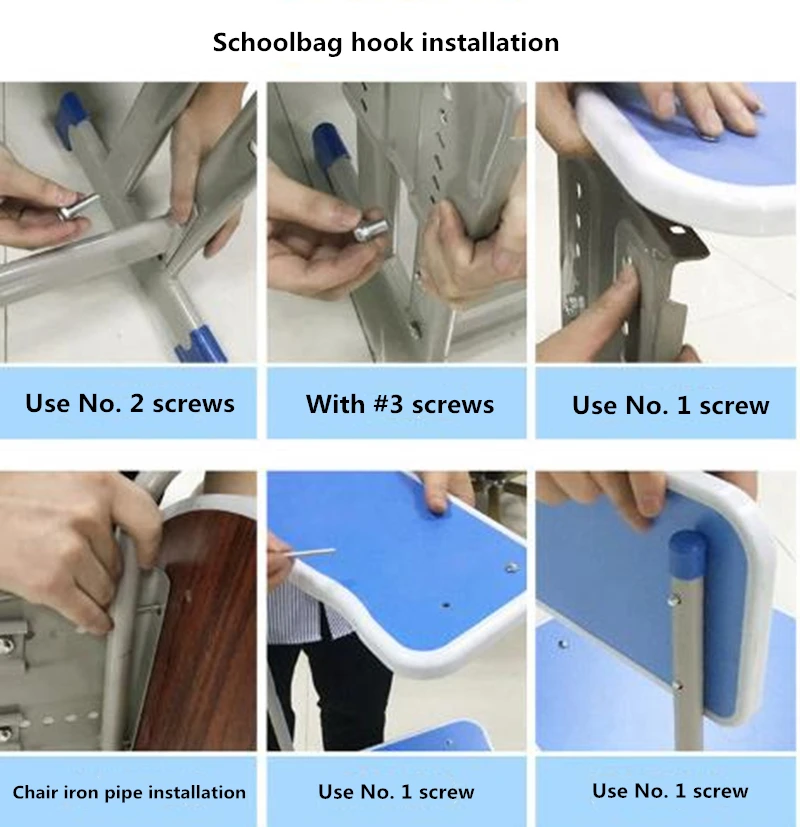 Schoolbag hook installation

Use No. 2 screws

With #3 screws

Use No. 1 screw

Chair iron pipe installation

Use No. 1 screw

Use No. 1 screw