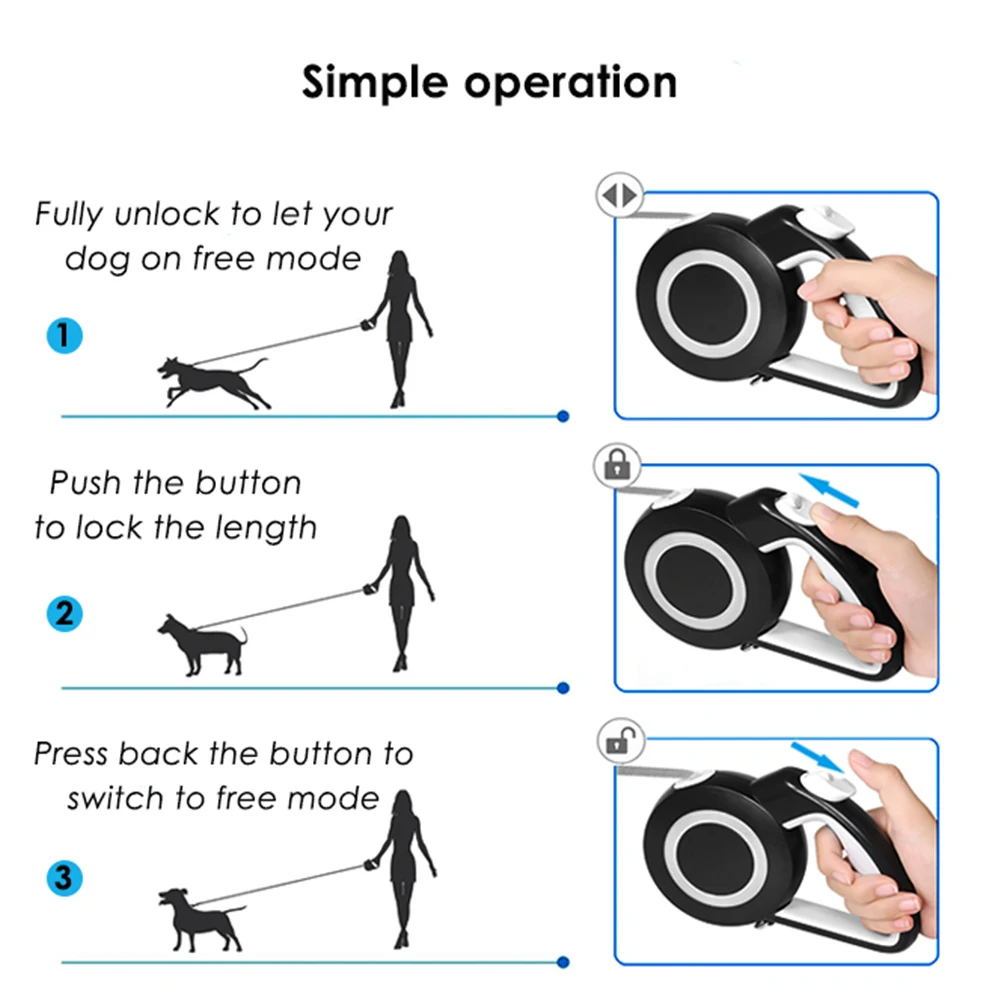 Simple operation

Fully unlock to let your dog on free mode

1

Push the button to lock the length

2

Press back the button to switch to free mode

3