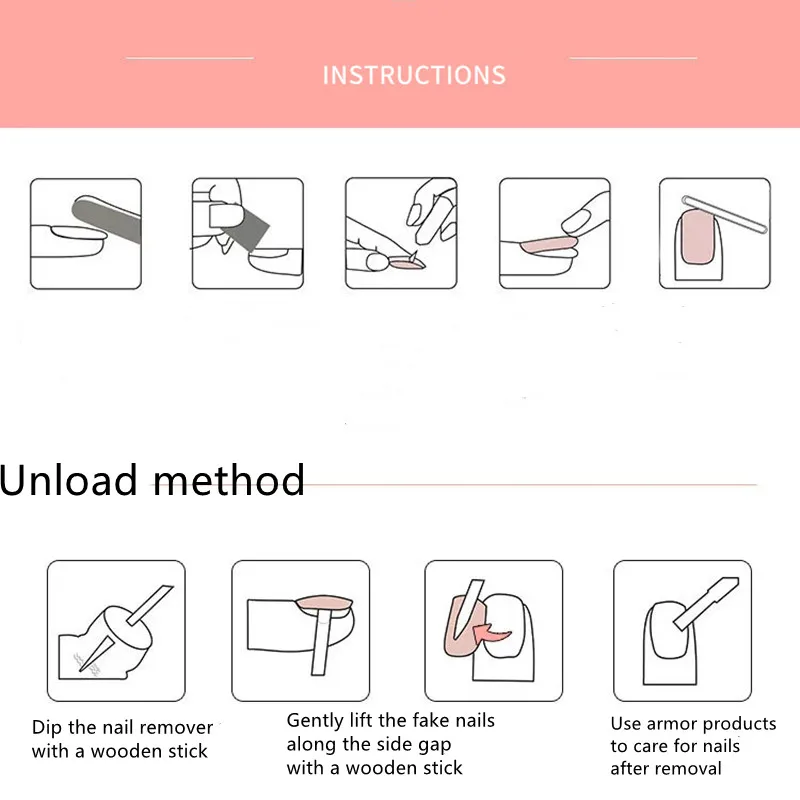 INSTRUCTIONS

Unload method

Dip the nail remover with a wooden stick

Gently lift the fake nails along the side gap with a wooden stick

Use armor products to care for nails after removal