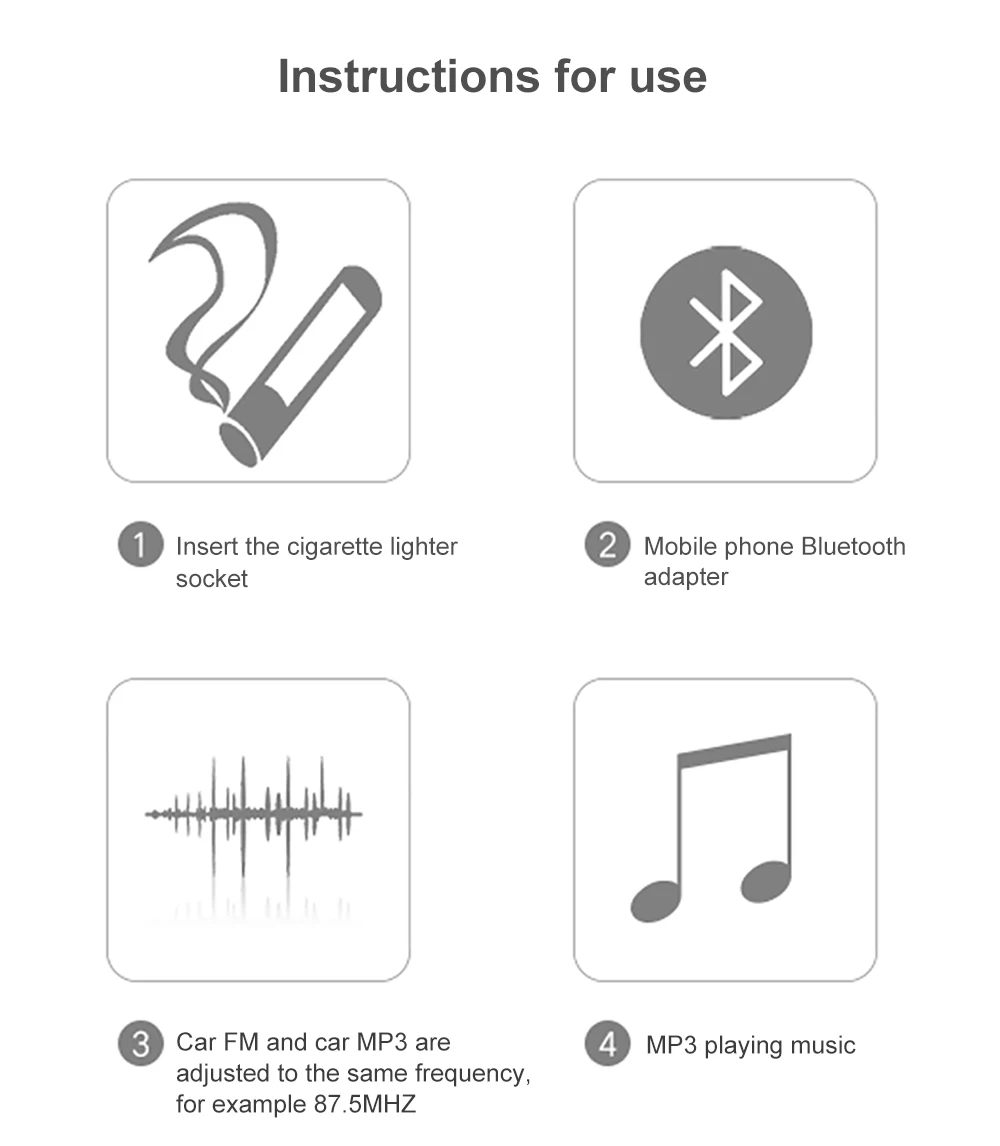 Instructions for use

1 Insert the cigarette lighter socket

2 Mobile phone Bluetooth adapter

3 Car FM and car MP3 are adjusted to the same frequency, for example 87.5MHZ

4 MP3 playing music