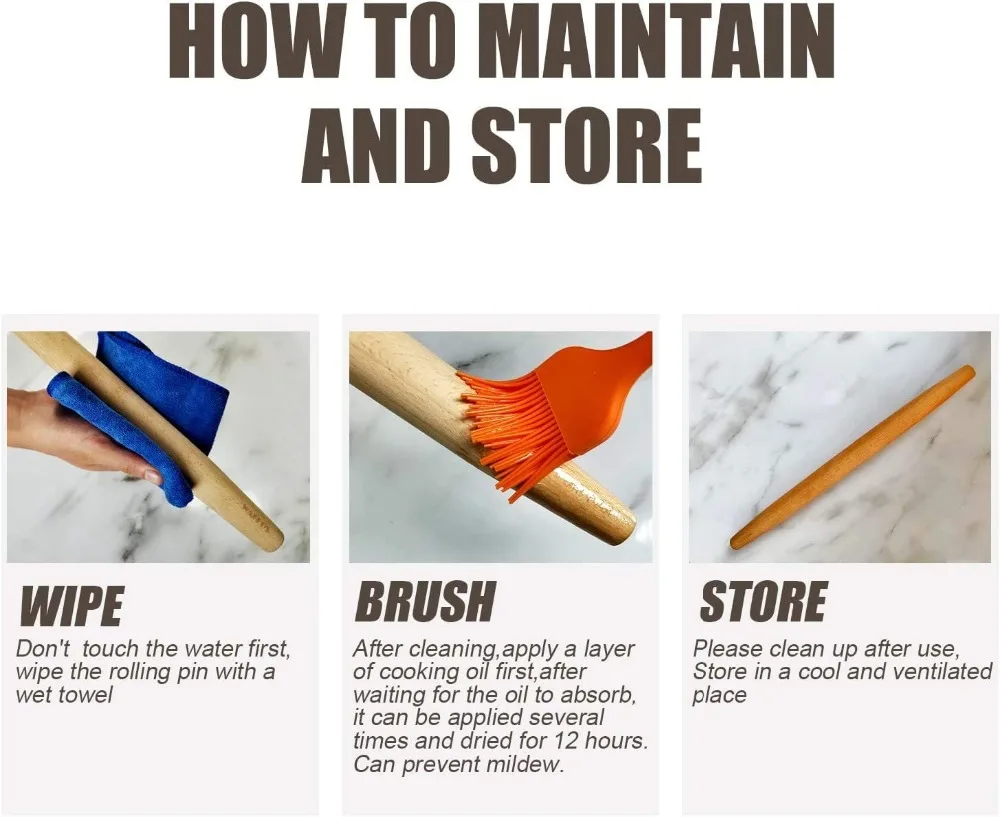 HOW TO MAINTAIN AND STORE

WIPE
Don't touch the water first, wipe the rolling pin with a wet towel

BRUSH
After cleaning,apply a layer of cooking oil first,after waiting for the oil to absorb, it can be applied several times and dried for 12 hours. Can prevent mildew.

STORE
Please clean up after use, Store in a cool and ventilated place